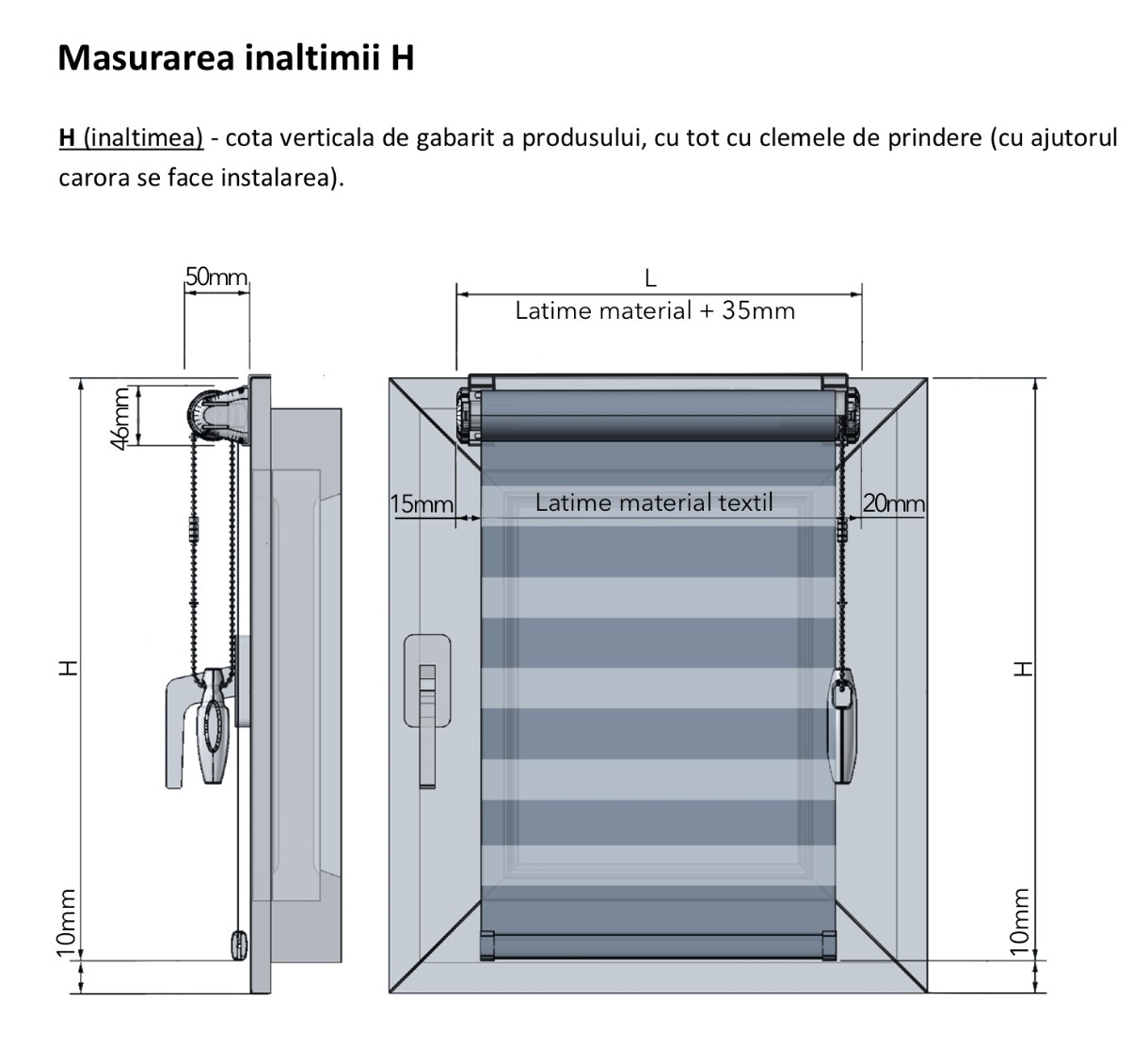 Masurarea inaltimii H

H (inaltimea) - cota verticala de gabarit a produsului, cu tot cu clemele de prindere (cu ajutorul carora se face instalarea).

50mm

46mm

H

10mm

L
Latime material + 35mm

15mm

Latime material textil

20mm

H

10mm