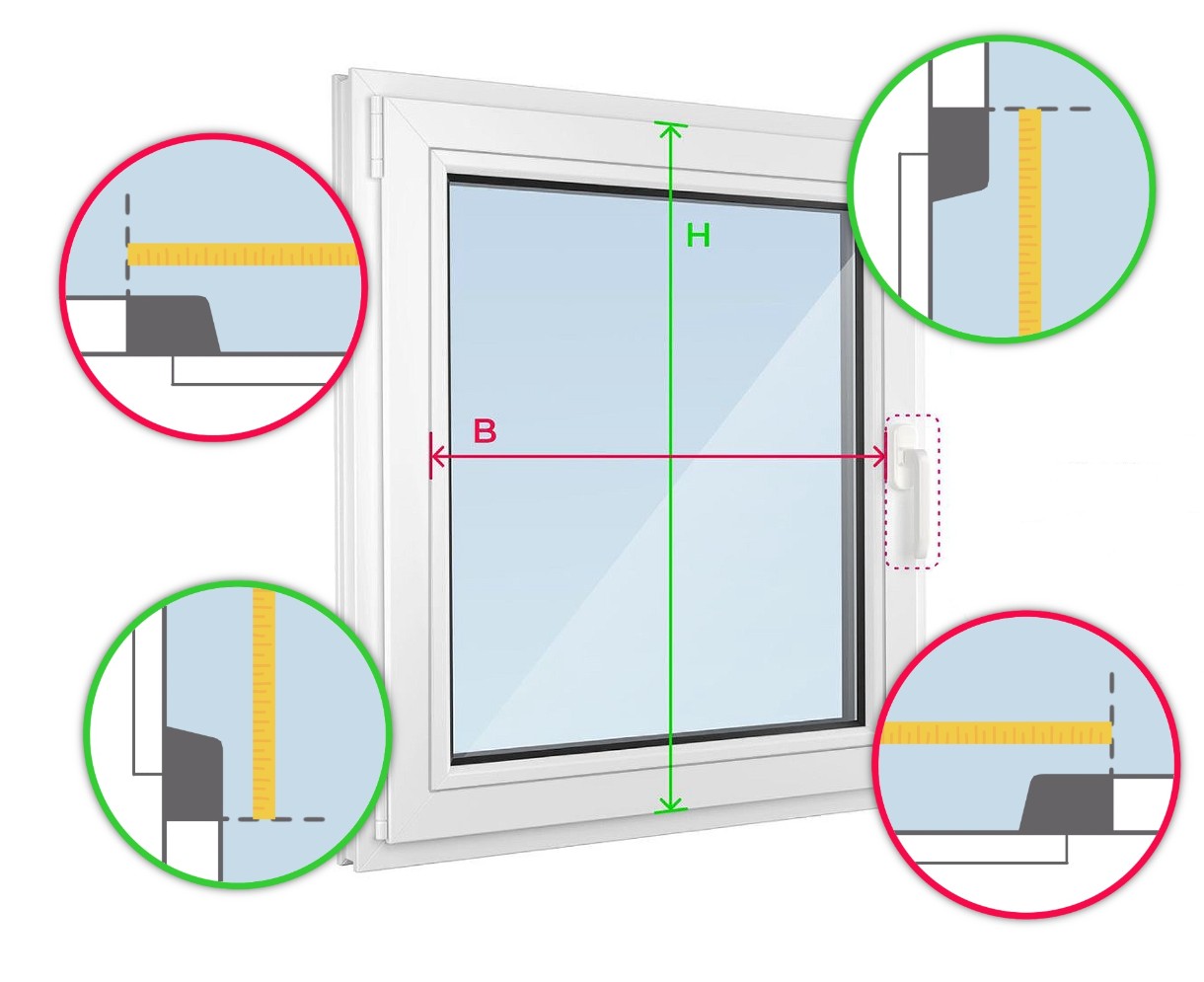 H

B