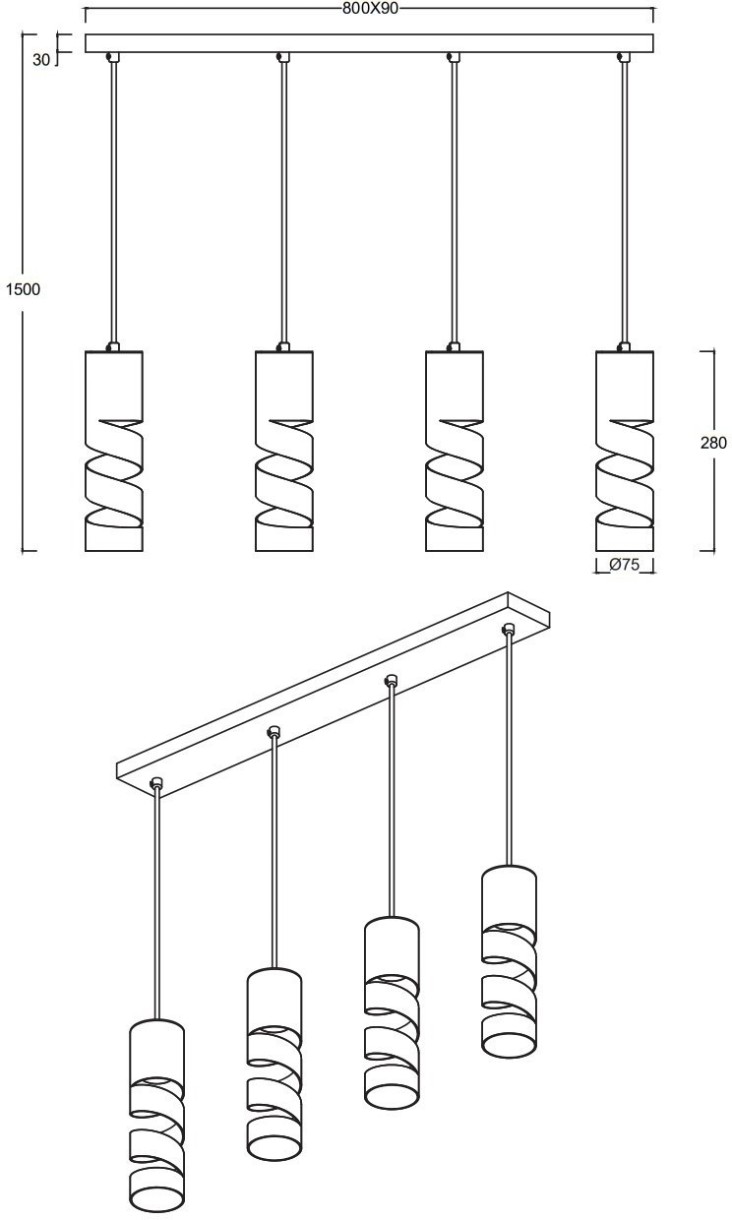 800X90
30
1500
280
Ø75