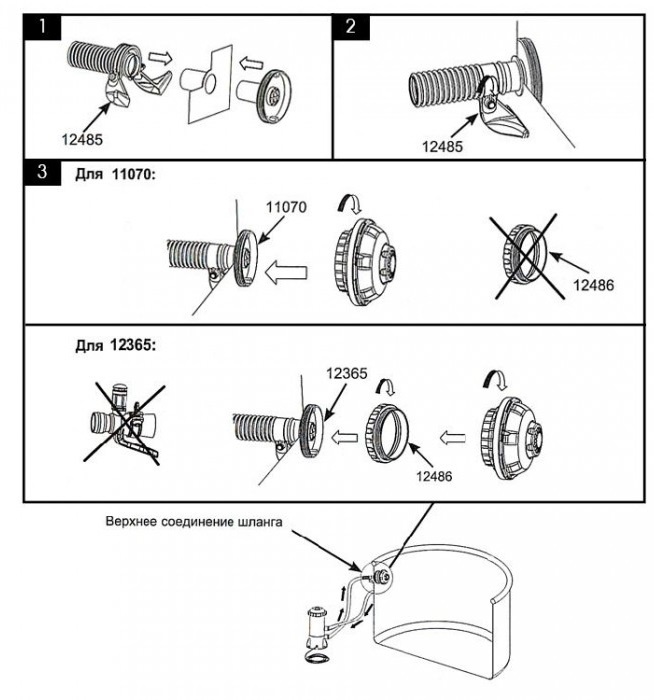 1

12485

2

12485

3 Для 11070:

11070

12486

Для 12365:

12365

12486

Верхнее соединение шланга