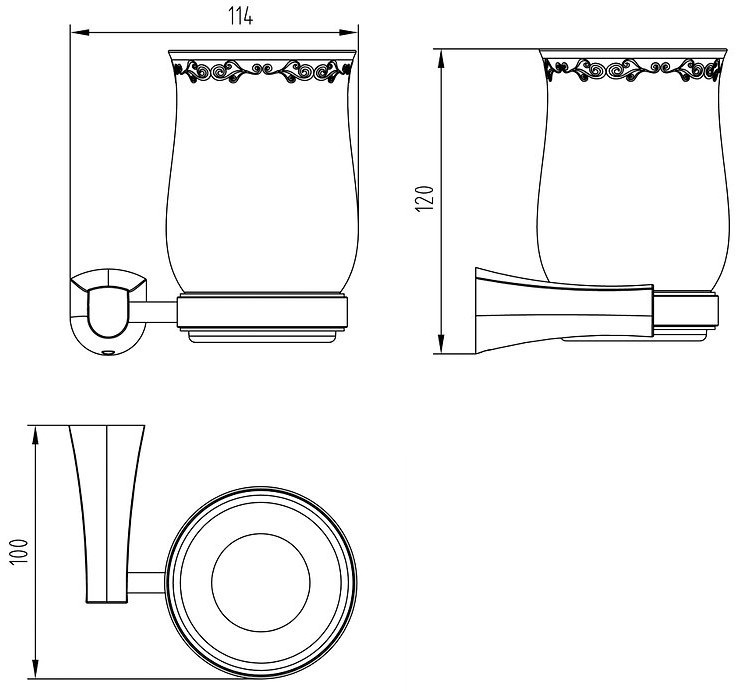 114

120

100