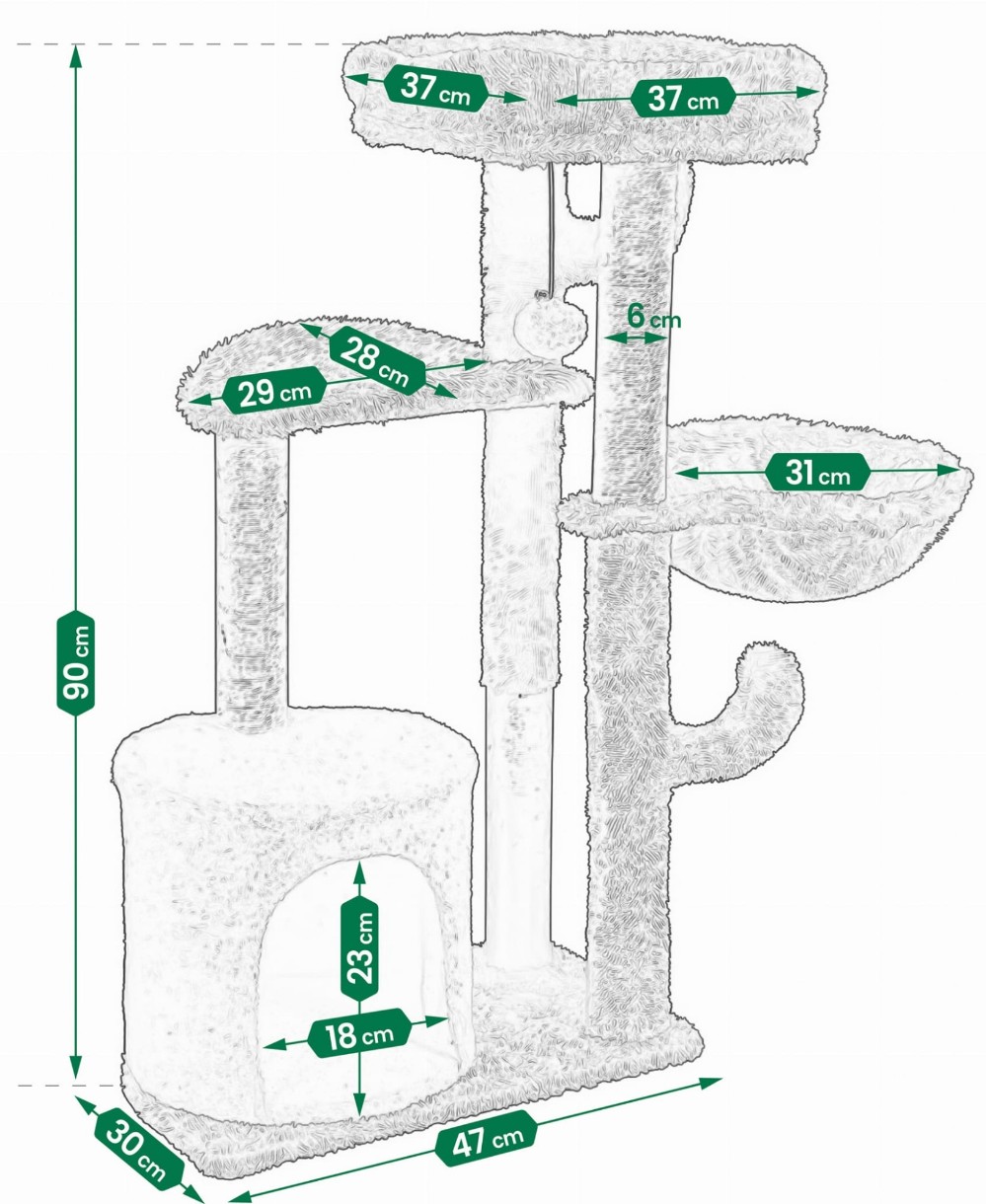 37 cm
37 cm
6 cm
28 cm
29 cm
31 cm
90 cm
23 cm
18 cm
30 cm
47 cm