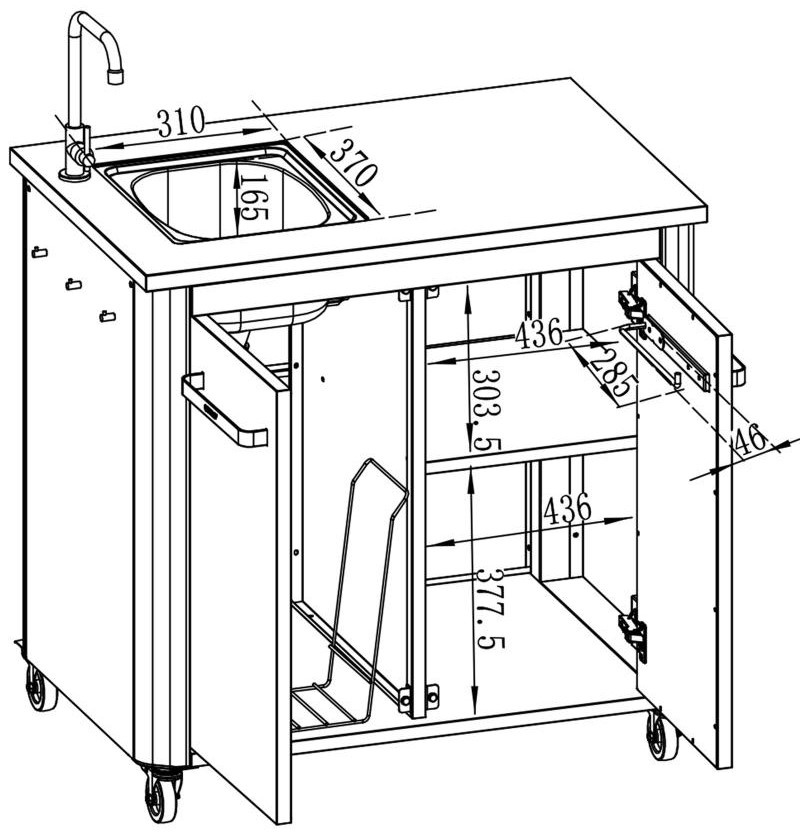 310
370
165
436
285
303.5
46
436
377.5