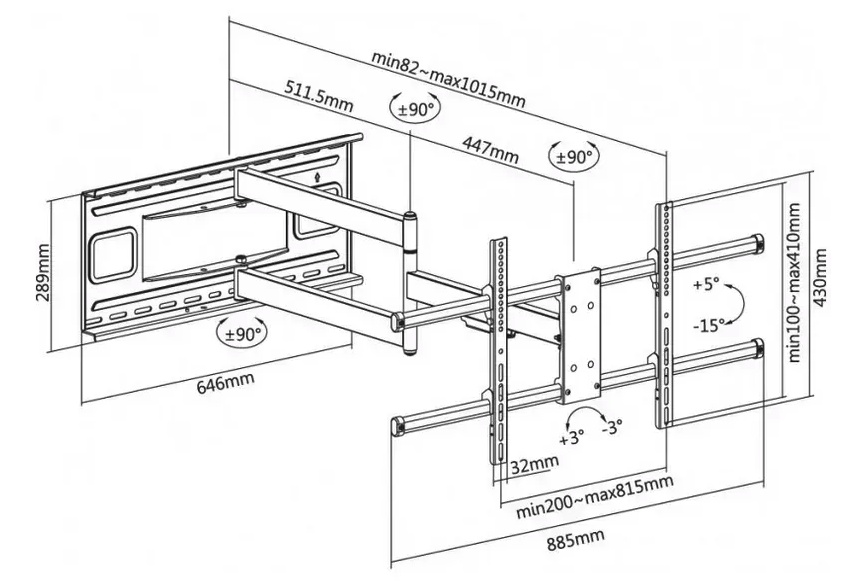 min82~max1015mm

511.5mm

±90°

447mm

±90°

289mm

±90°

646mm

+5°

-15°

min100~max410mm

430mm

+3°

-3°

32mm

min200~max815mm

885mm