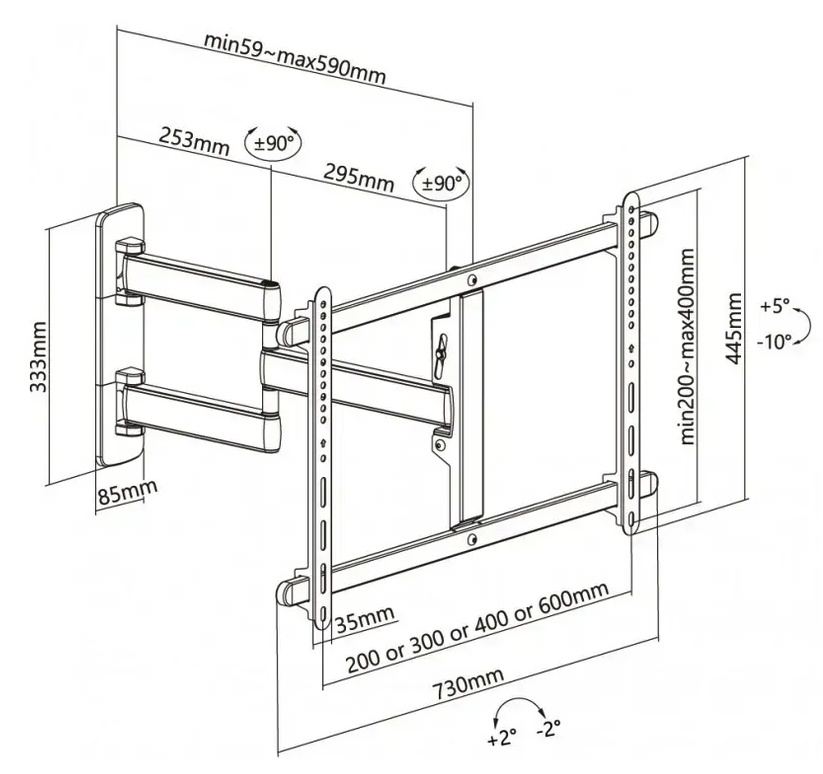 min59~max590mm

253mm

±90°

295mm

±90°

333mm

85mm

min200~max400mm

445mm

+5°

-10°

35mm

200 or 300 or 400 or 600mm

730mm

+2°

-2°