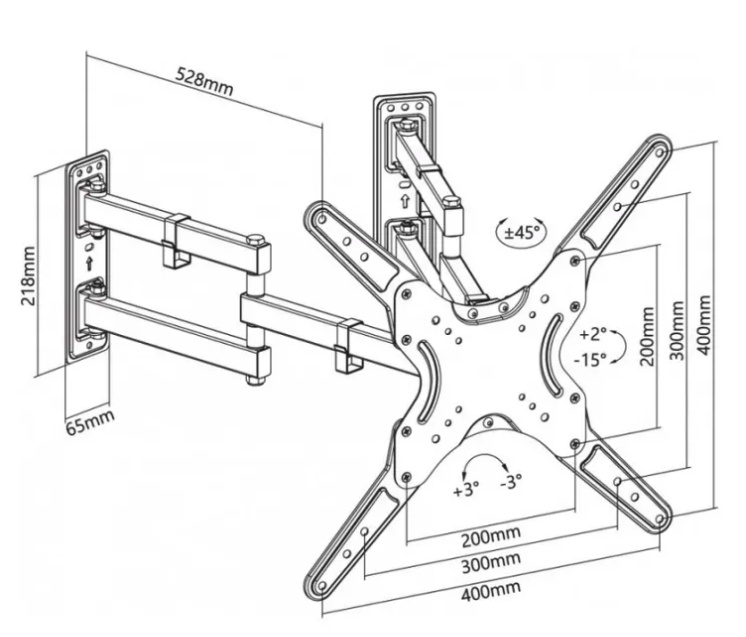 528mm
218mm
65mm
±45°
+2°
-15°
200mm
300mm
400mm
+3°
-3°
200mm
300mm
400mm