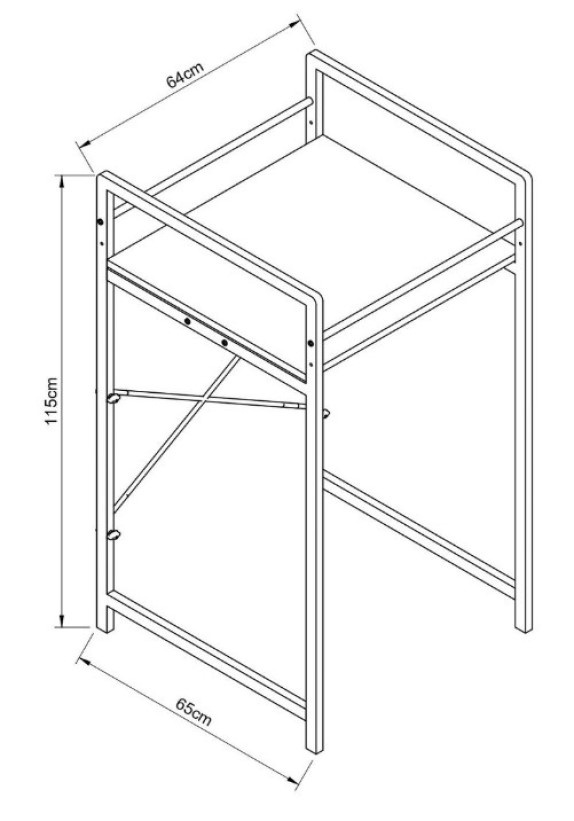 64cm

115cm

65cm