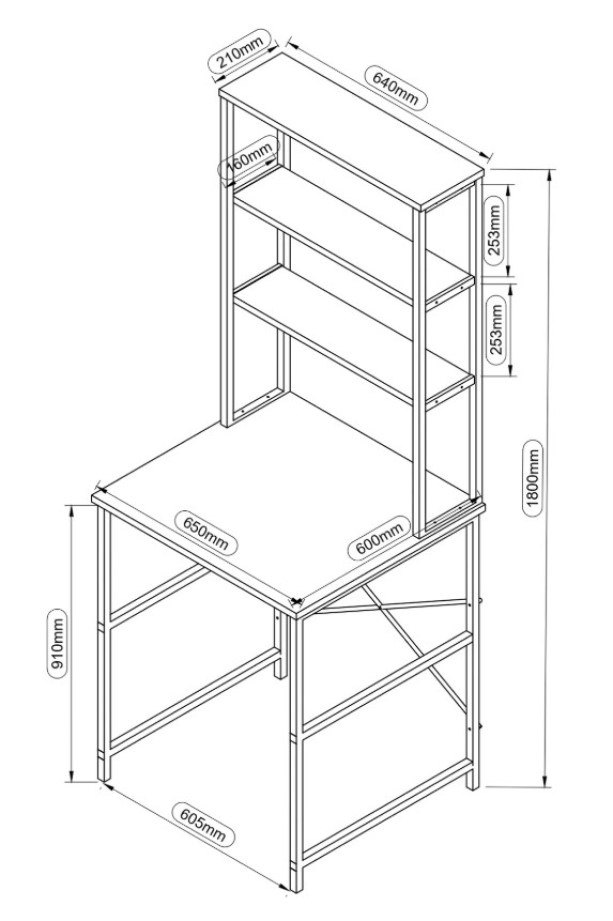 210mm
640mm
160mm
253mm
253mm
1800mm
650mm
600mm
910mm
605mm