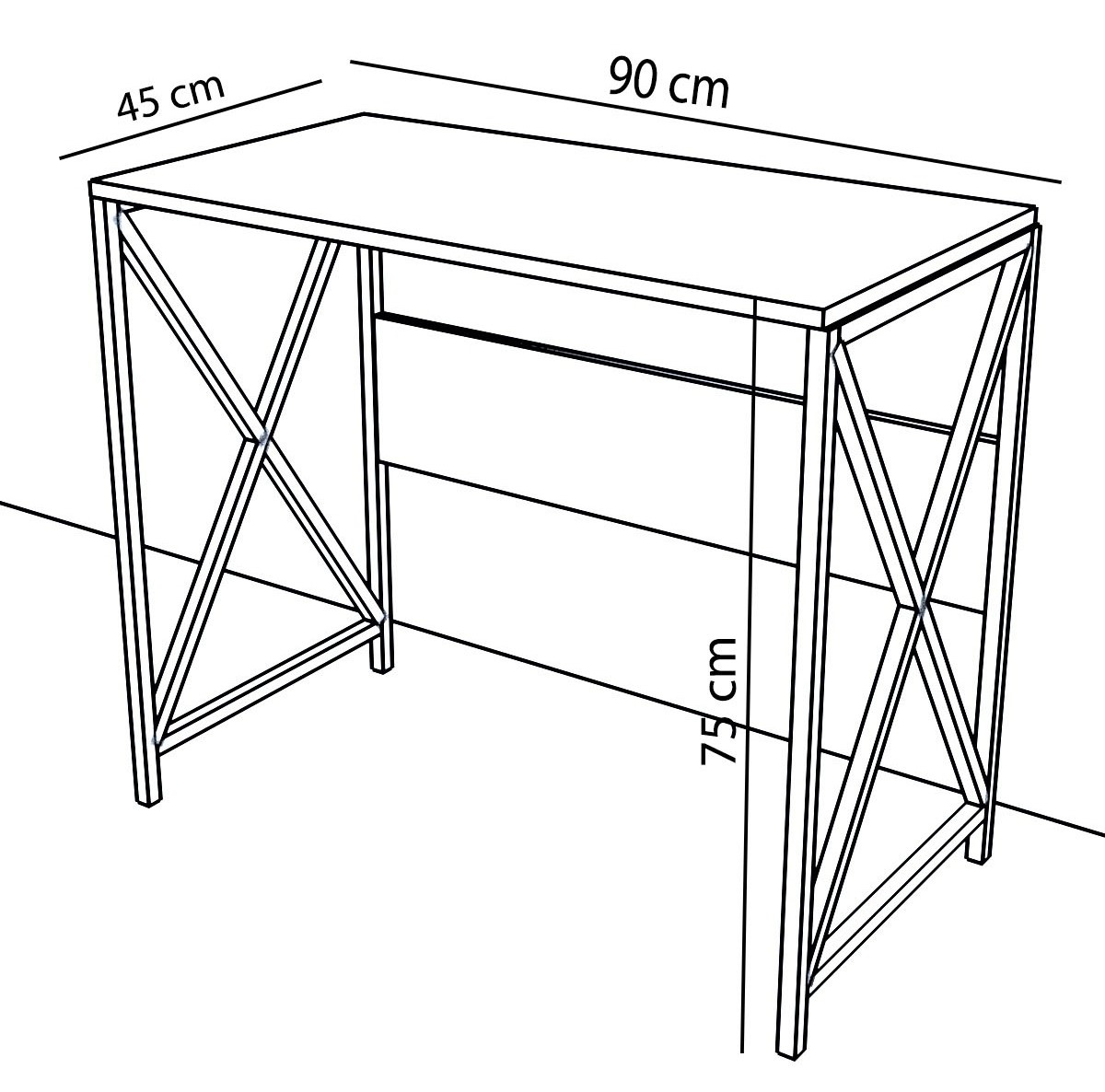 45 cm

90 cm

75 cm