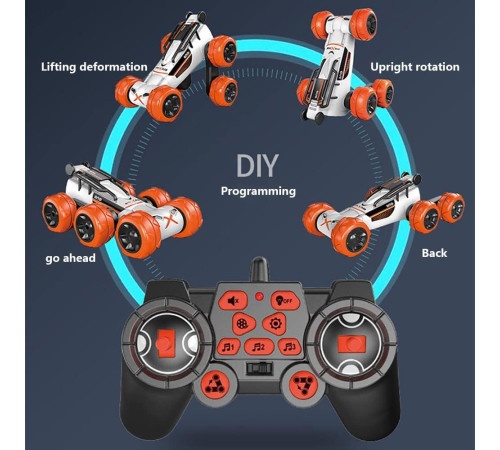 Lifting deformation

Upright rotation

DIY
Programming

go ahead

Back

OFF

1 2 3