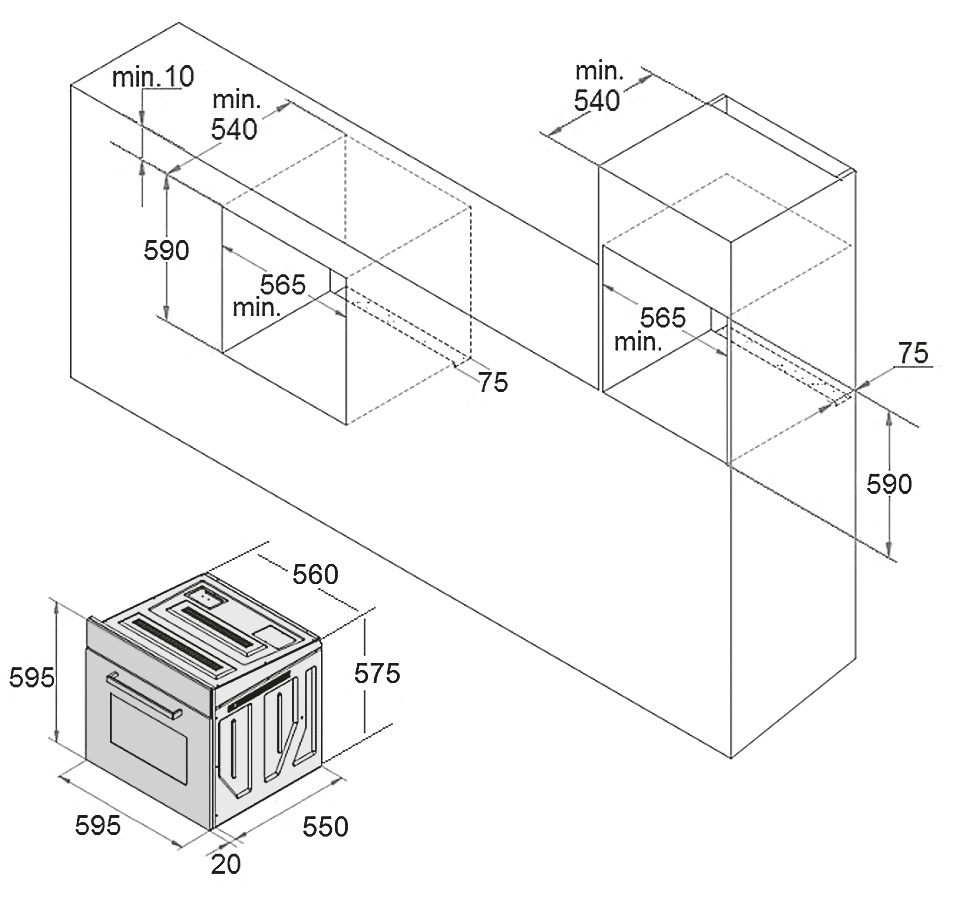 min.10
min.
540
590
565
min.
75
min.
540
565
min.
75
590
560
595
575
595
550
20