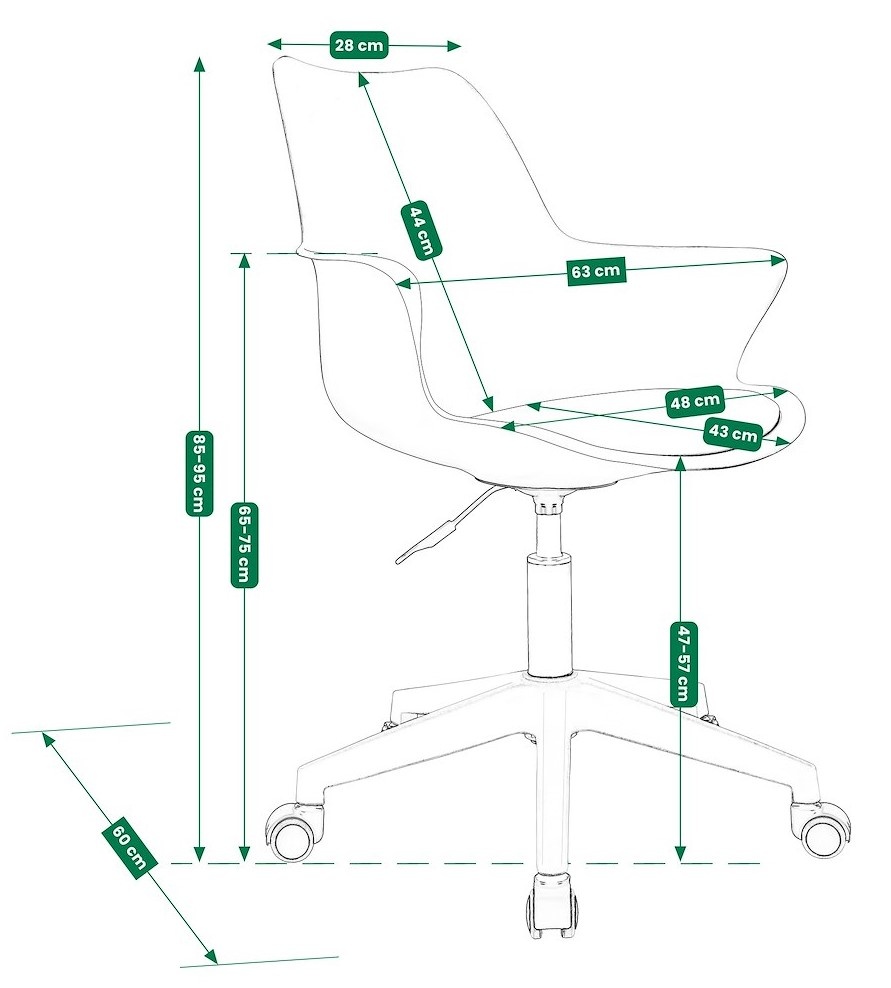 28 cm
44 cm
63 cm
48 cm
43 cm
85-95 cm
65-75 cm
47-57 cm
60 cm