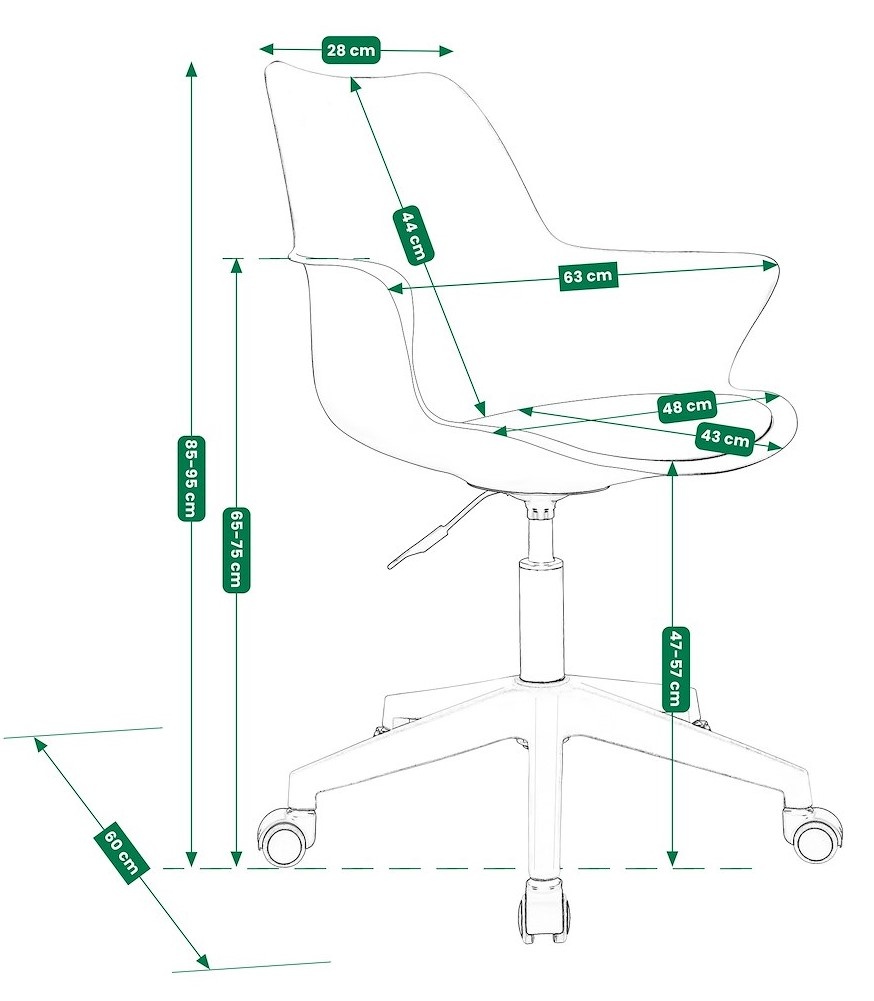 28 cm
44 cm
63 cm
48 cm
43 cm
85-95 cm
65-75 cm
47-57 cm
60 cm