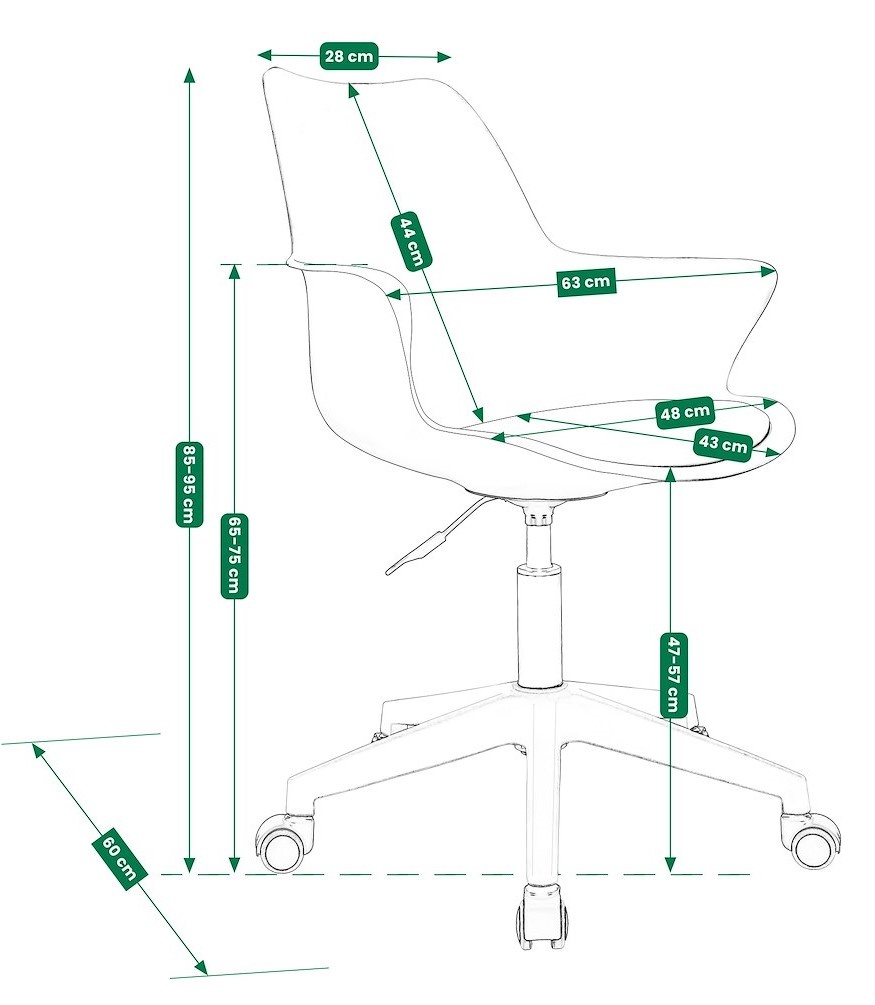 28 cm

44 cm

63 cm

48 cm

43 cm

85-95 cm

65-75 cm

47-57 cm

60 cm