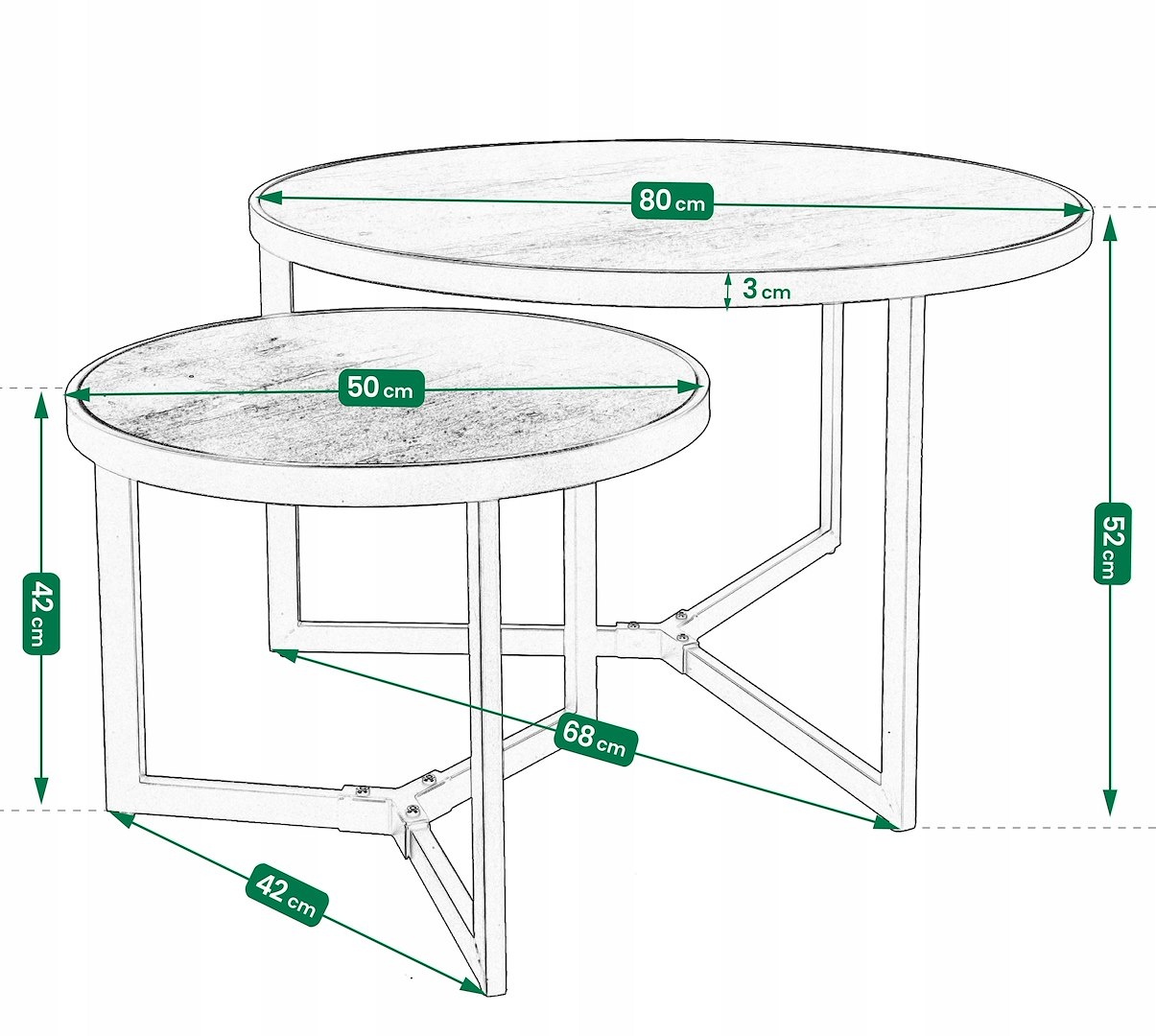 80 cm

3 cm

50 cm

52 cm

42 cm

68 cm

42 cm