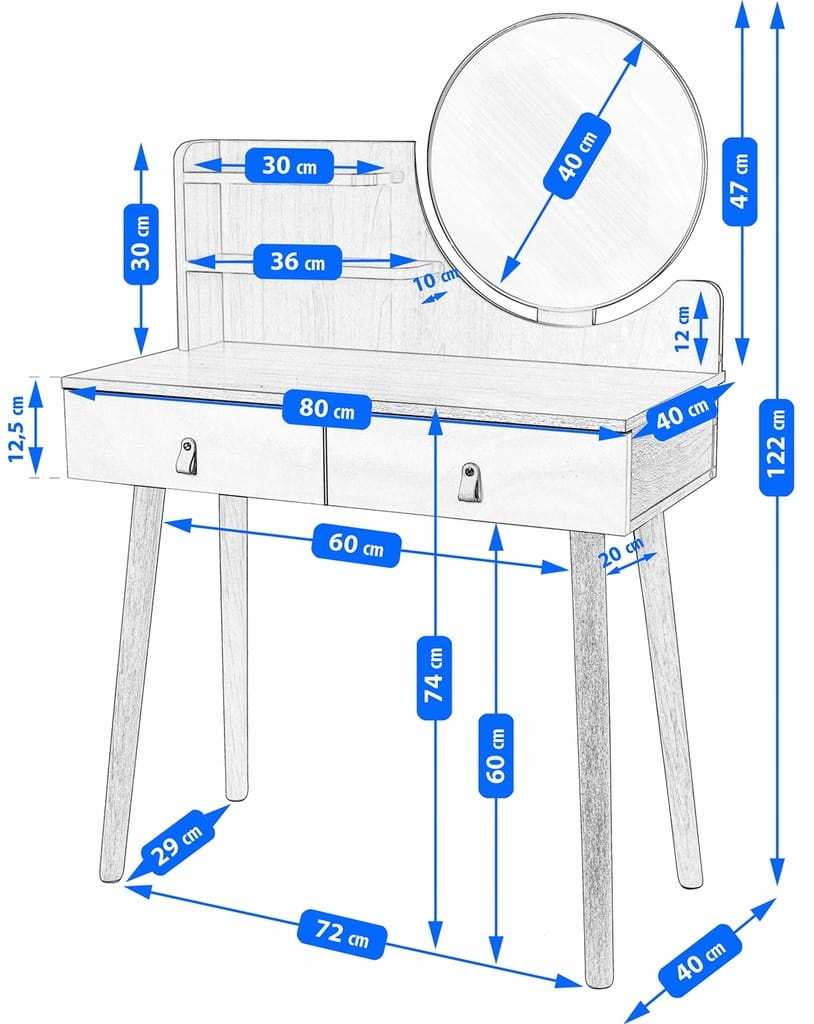 30 cm
30 cm
36 cm
10 cm
40 cm
47 cm
12 cm
12,5 cm
80 cm
40 cm
122 cm
60 cm
20 cm
74 cm
60 cm
29 cm
72 cm
40 cm