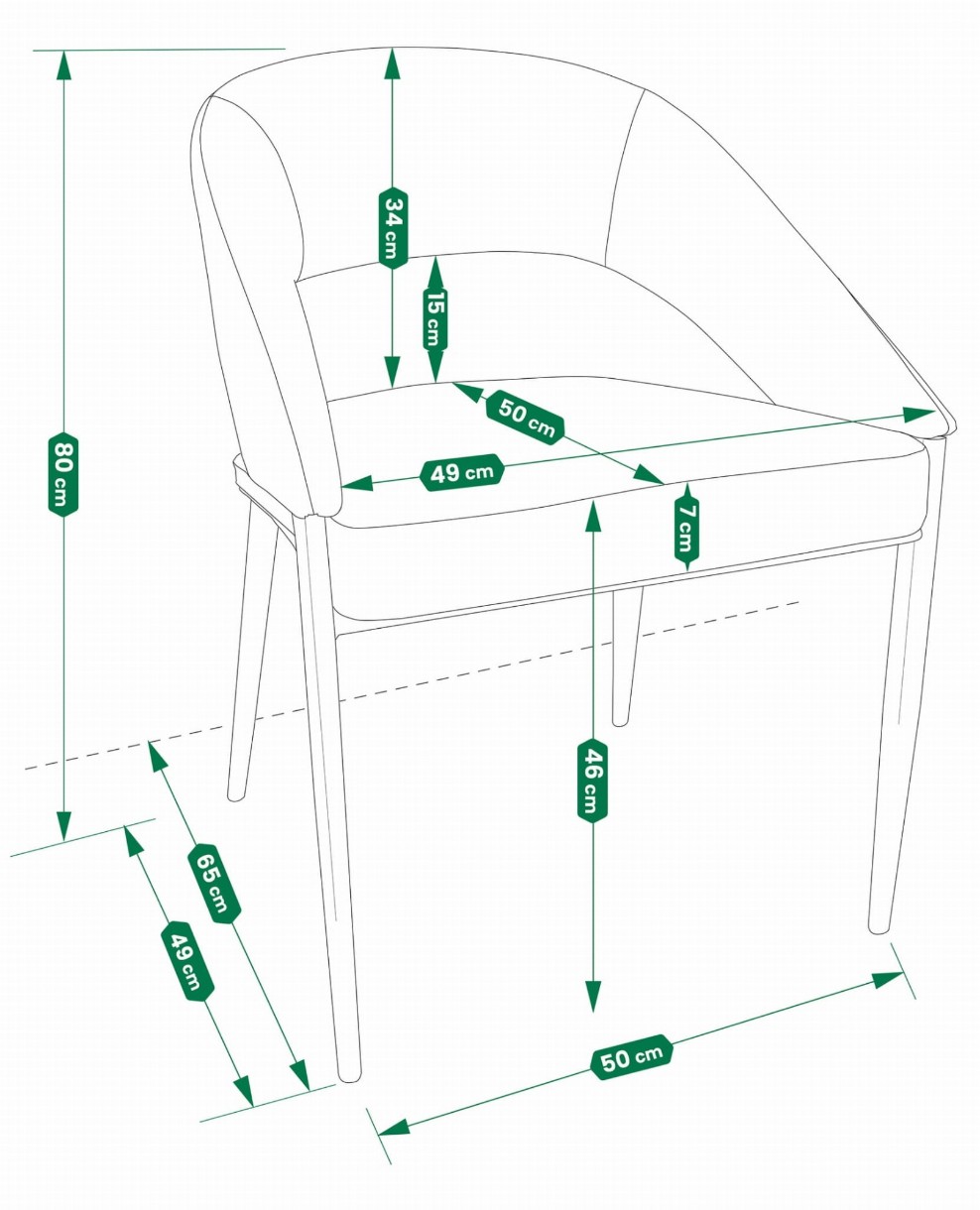 80 cm
34 cm
15 cm
50 cm
49 cm
7 cm
46 cm
65 cm
49 cm
50 cm