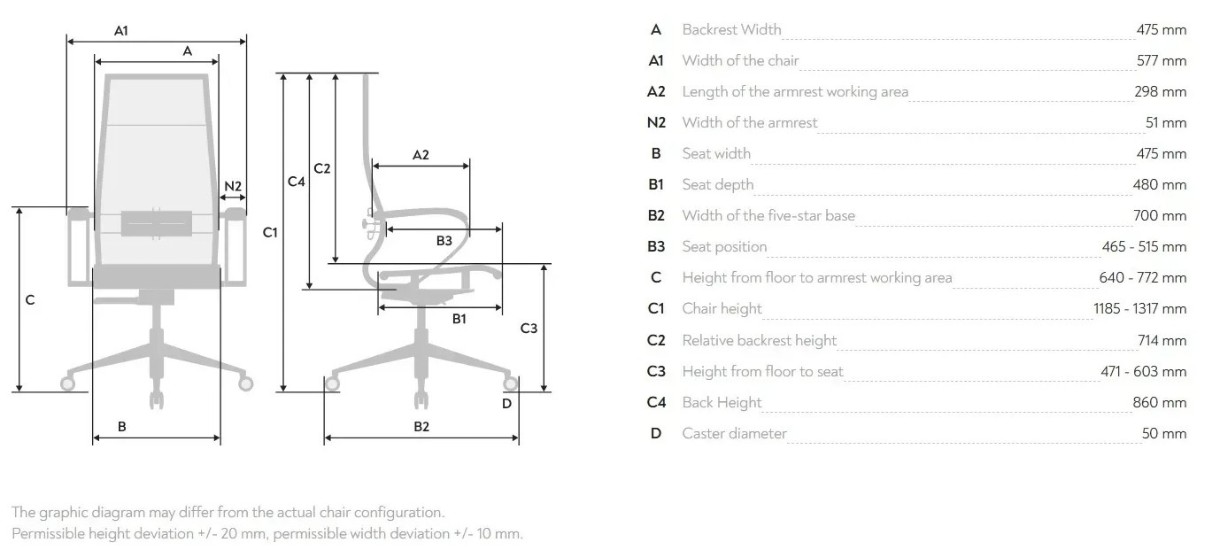 A1
A
N2
C
B
C4
C2
C1
A2
B3
B1
C3
D
B2

| | | |
|---|---|---|
| A | Backrest Width | 475 mm |
| A1 | Width of the chair | 577 mm |
| A2 | Length of the armrest working area | 298 mm |
| N2 | Width of the armrest | 51 mm |
| B | Seat width | 475 mm |
| B1 | Seat depth | 480 mm |
| B2 | Width of the five-star base | 700 mm |
| B3 | Seat position | 465 - 515 mm |
| C | Height from floor to armrest working area | 640 - 772 mm |
| C1 | Chair height | 1185 - 1317 mm |
| C2 | Relative backrest height | 714 mm |
| C3 | Height from floor to seat | 471 - 603 mm |
| C4 | Back Height | 860 mm |
| D | Caster diameter | 50 mm |

The graphic diagram may differ from the actual chair configuration.
Permissible height deviation +/- 20 mm, permissible width deviation +/- 10 mm.