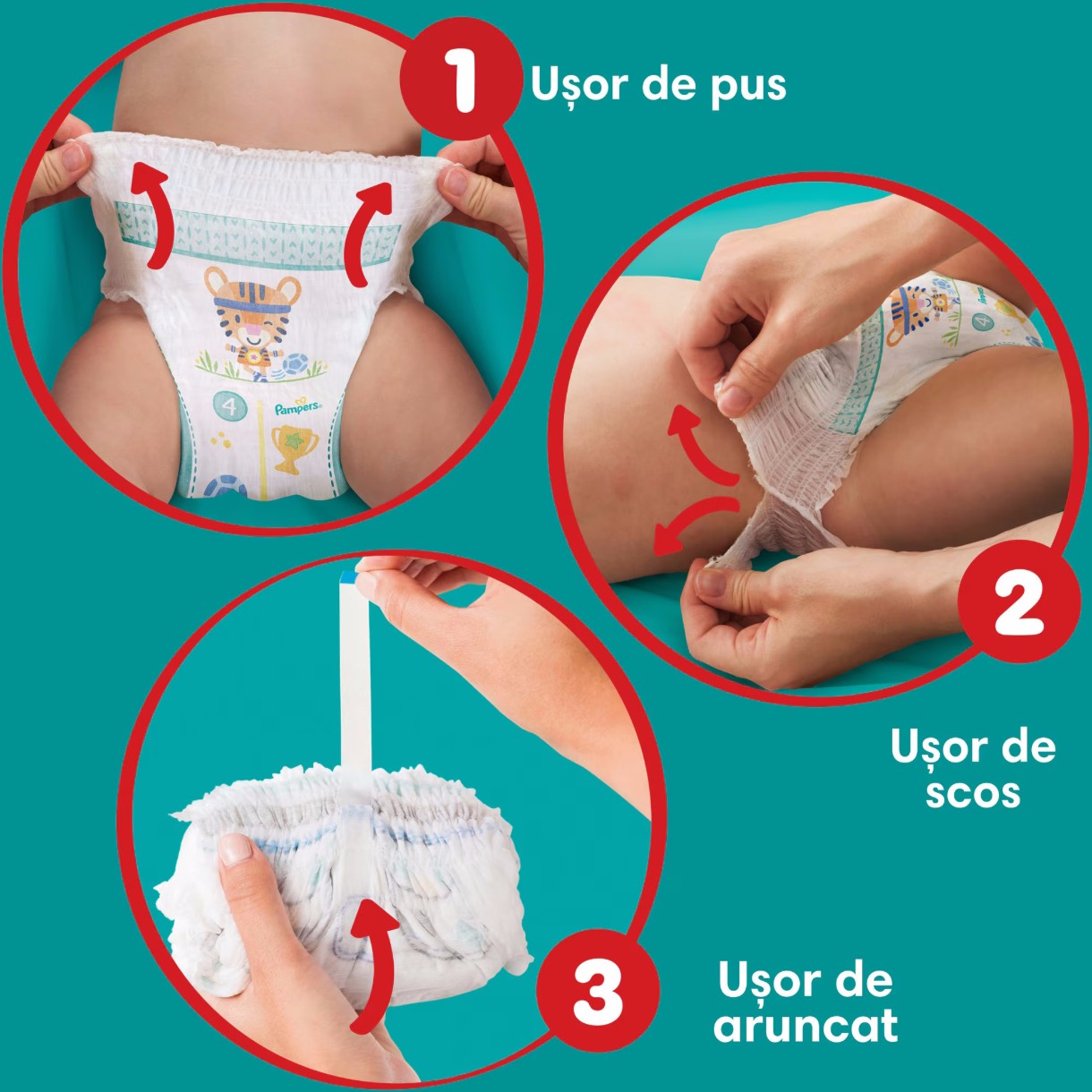 1 Ușor de pus

4

Pampers

2

Ușor de scos

3

Ușor de aruncat