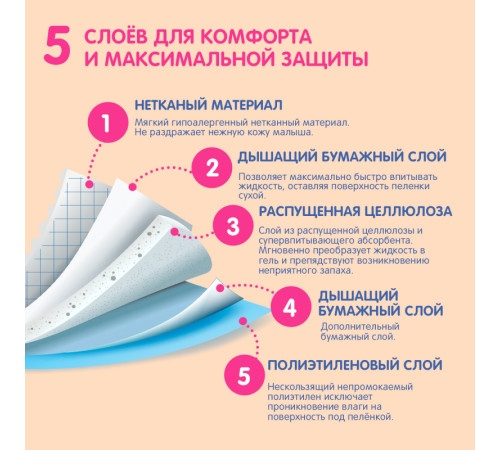 5 СЛОЁВ ДЛЯ КОМФОРТА И МАКСИМАЛЬНОЙ ЗАЩИТЫ

1 НЕТКАНЫЙ МАТЕРИАЛ
Мягкий гипоалергенный нетканный материал. Не раздражает нежную кожу малыша.

2 ДЫШАЩИЙ БУМАЖНЫЙ СЛОЙ
Позволяет максимально быстро впитывать жидкость, оставляя поверхность пеленки сухой.

3 РАСПУЩЕННАЯ ЦЕЛЛЮЛОЗА
Слой из распущенной целлюлозы и супервпитывающего абсорбента. Мгновенно преобразует жидкость в гель и препядствуют возникновению неприятного запаха.

4 ДЫШАЩИЙ БУМАЖНЫЙ СЛОЙ
Дополнительный бумажный слой.

5 ПОЛИЭТИЛЕНОВЫЙ СЛОЙ
Нескользящий непромокаемый полиэтилен исключает проникновение влаги на поверхность под пелёнкой.