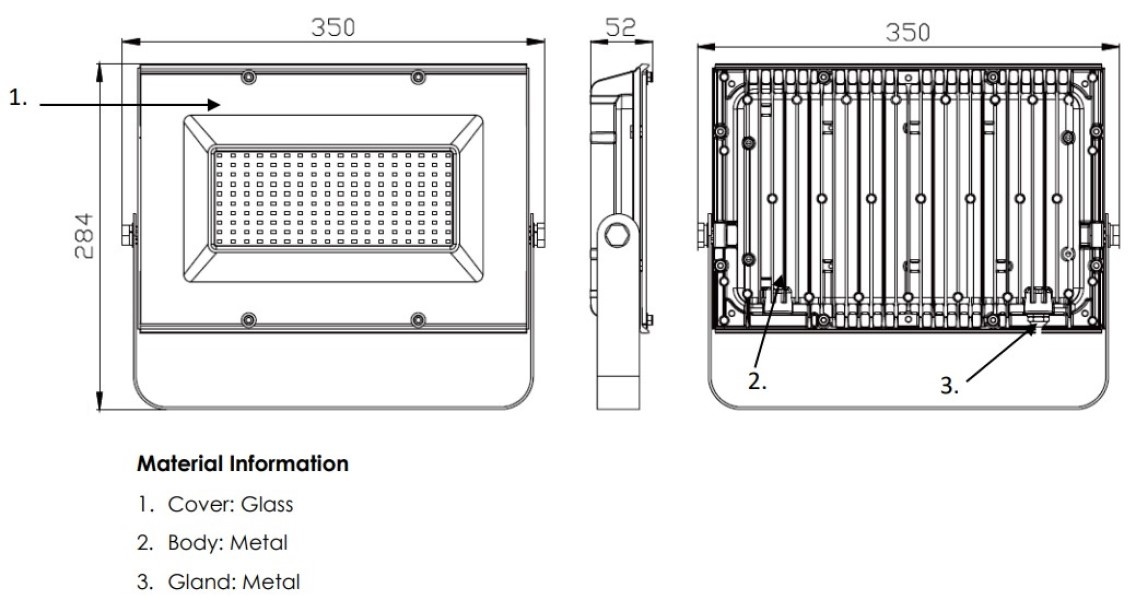 350

52

350

1.

284

2.

3.

**Material Information**

1. Cover: Glass
2. Body: Metal
3. Gland: Metal