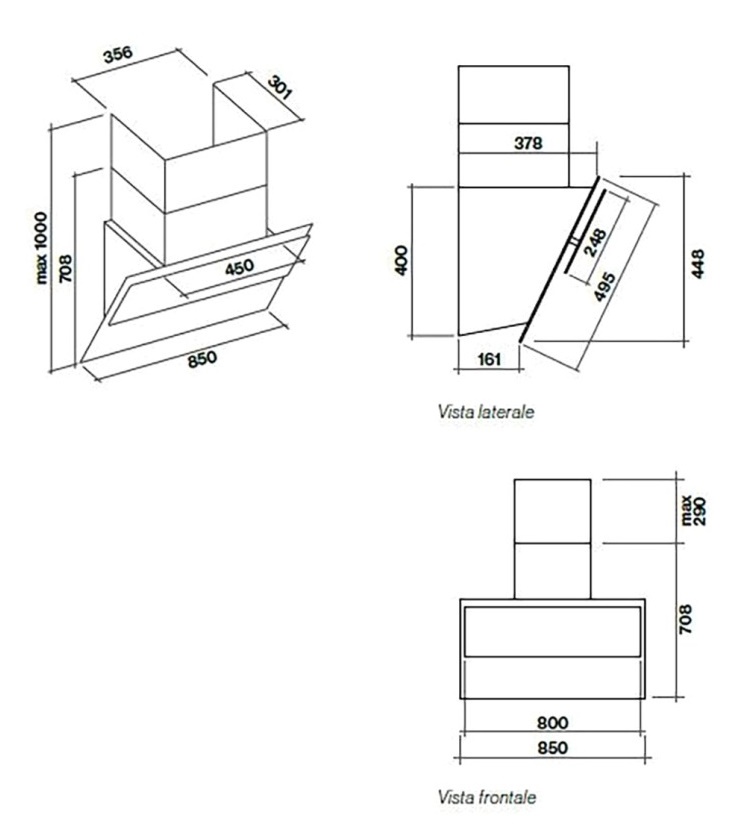 356
301
max 1000
708
450
850

378
400
248
495
448
161

Vista laterale

max 290
708
800
850

Vista frontale