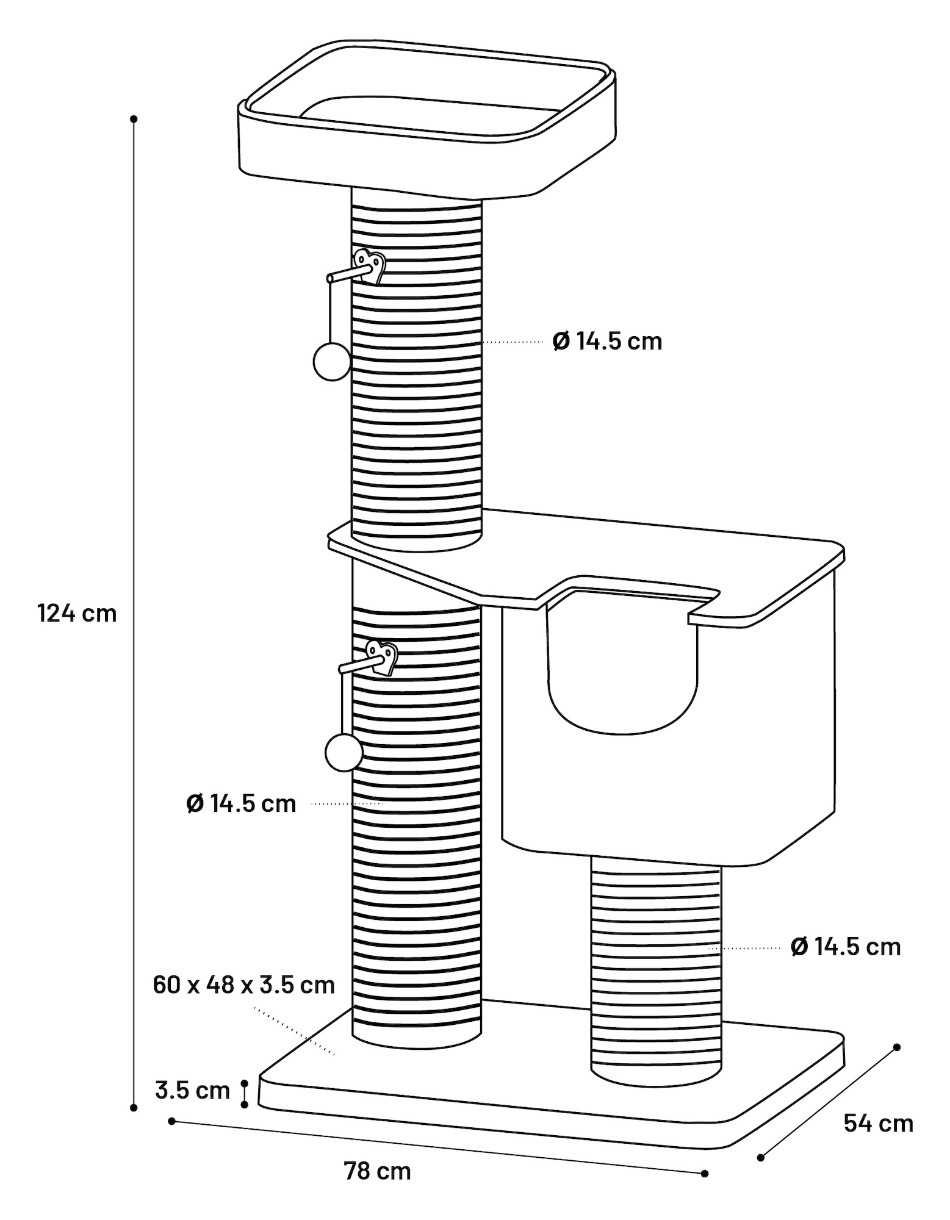 Ø 14.5 cm

124 cm

Ø 14.5 cm

Ø 14.5 cm

60 x 48 x 3.5 cm

3.5 cm

54 cm

78 cm