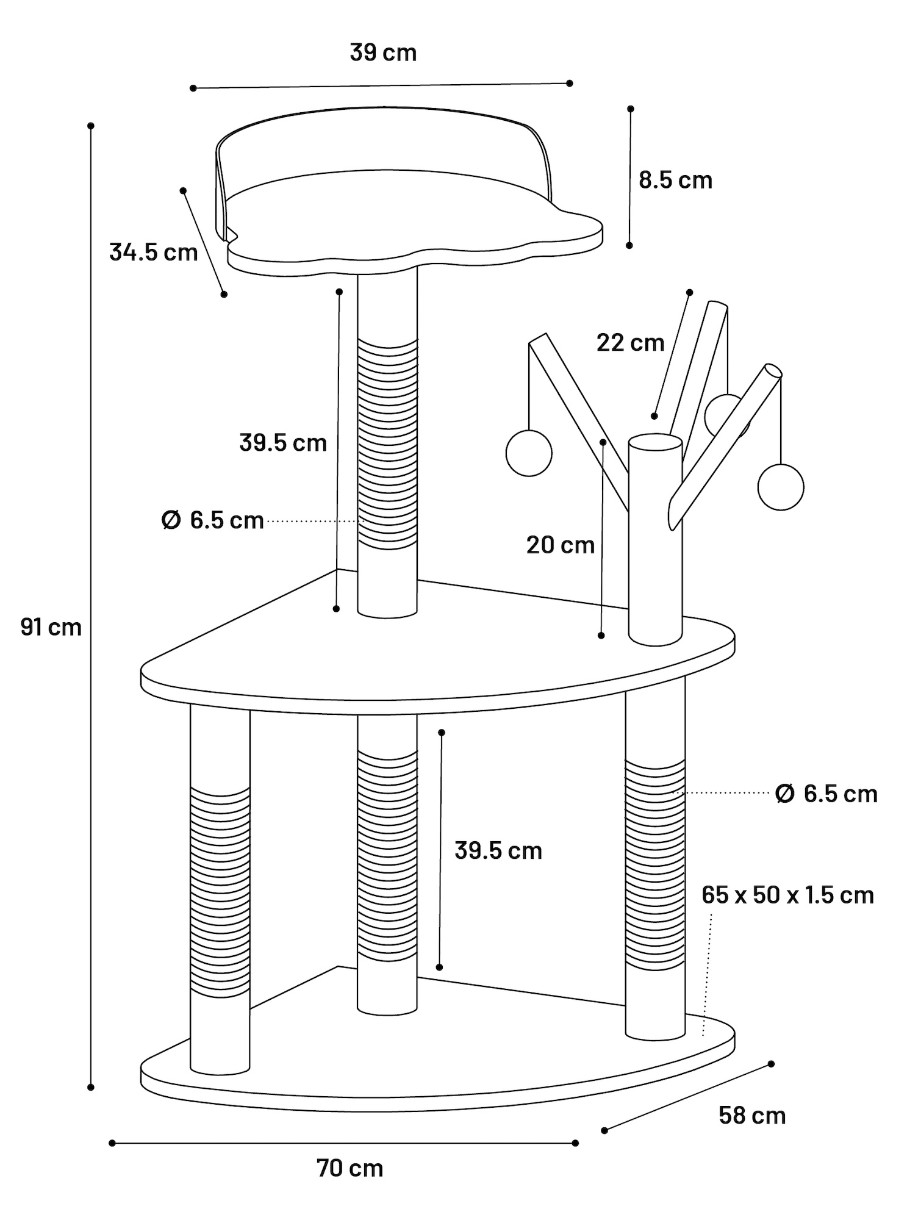 39 cm

8.5 cm

34.5 cm

22 cm

39.5 cm

Ø 6.5 cm

20 cm

91 cm

Ø 6.5 cm

39.5 cm

65 x 50 x 1.5 cm

58 cm

70 cm