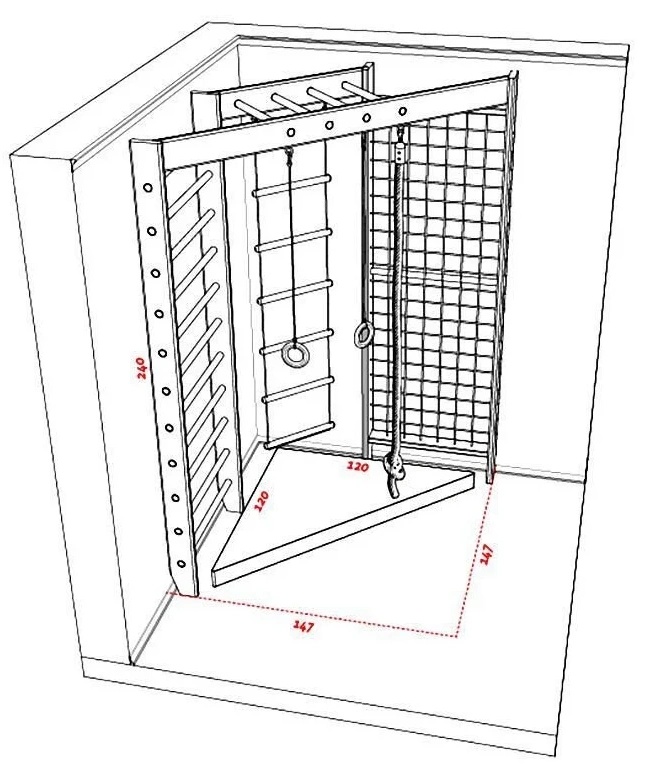 240
120
120
147
147