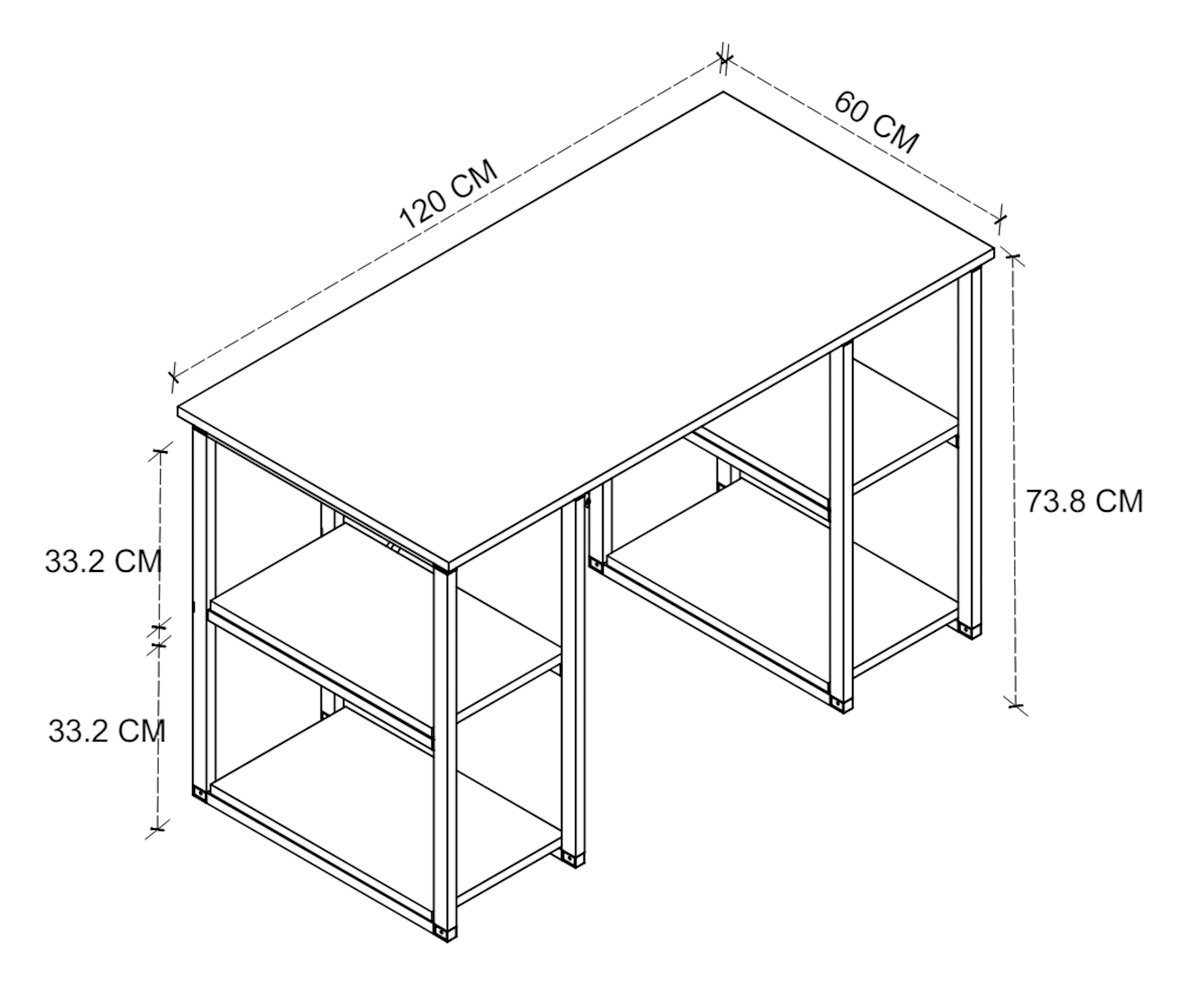 120 CM

60 CM

73.8 CM

33.2 CM

33.2 CM