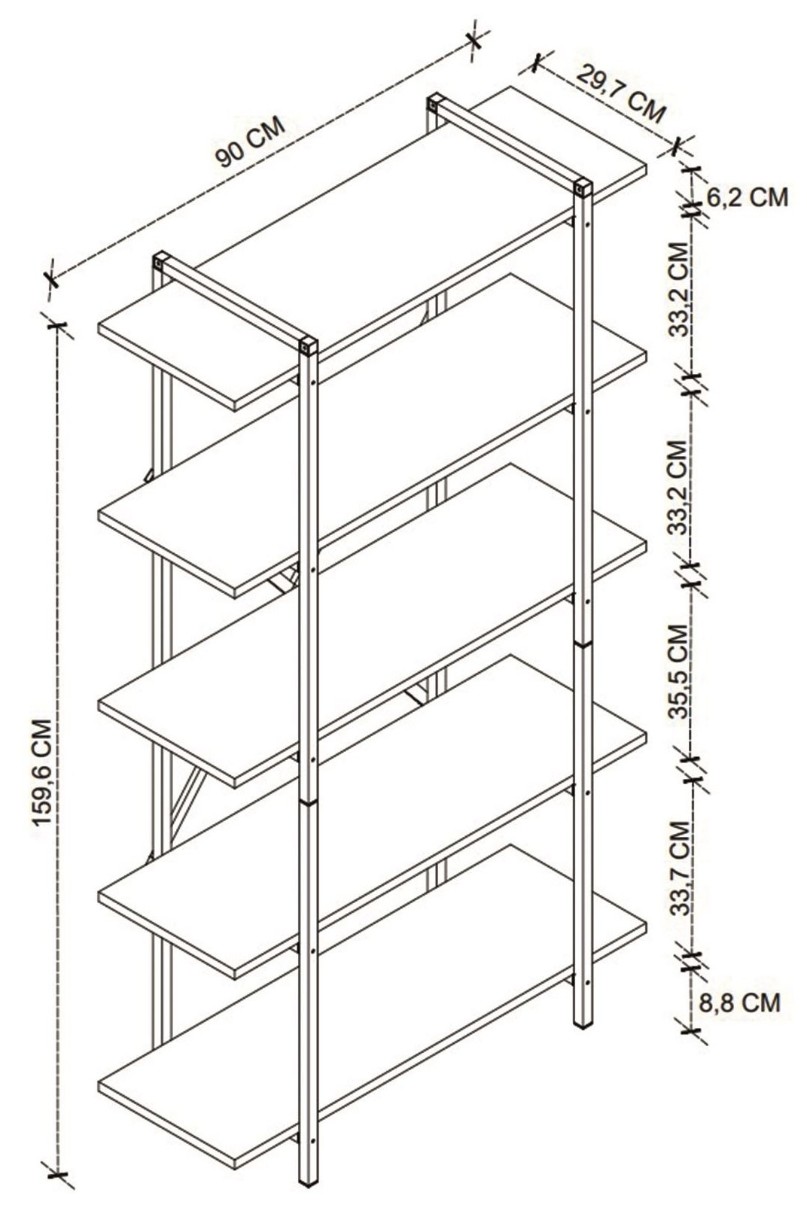 90 CM
29,7 CM
6,2 CM
33,2 CM
33,2 CM
35,5 CM
33,7 CM
8,8 CM
159,6 CM