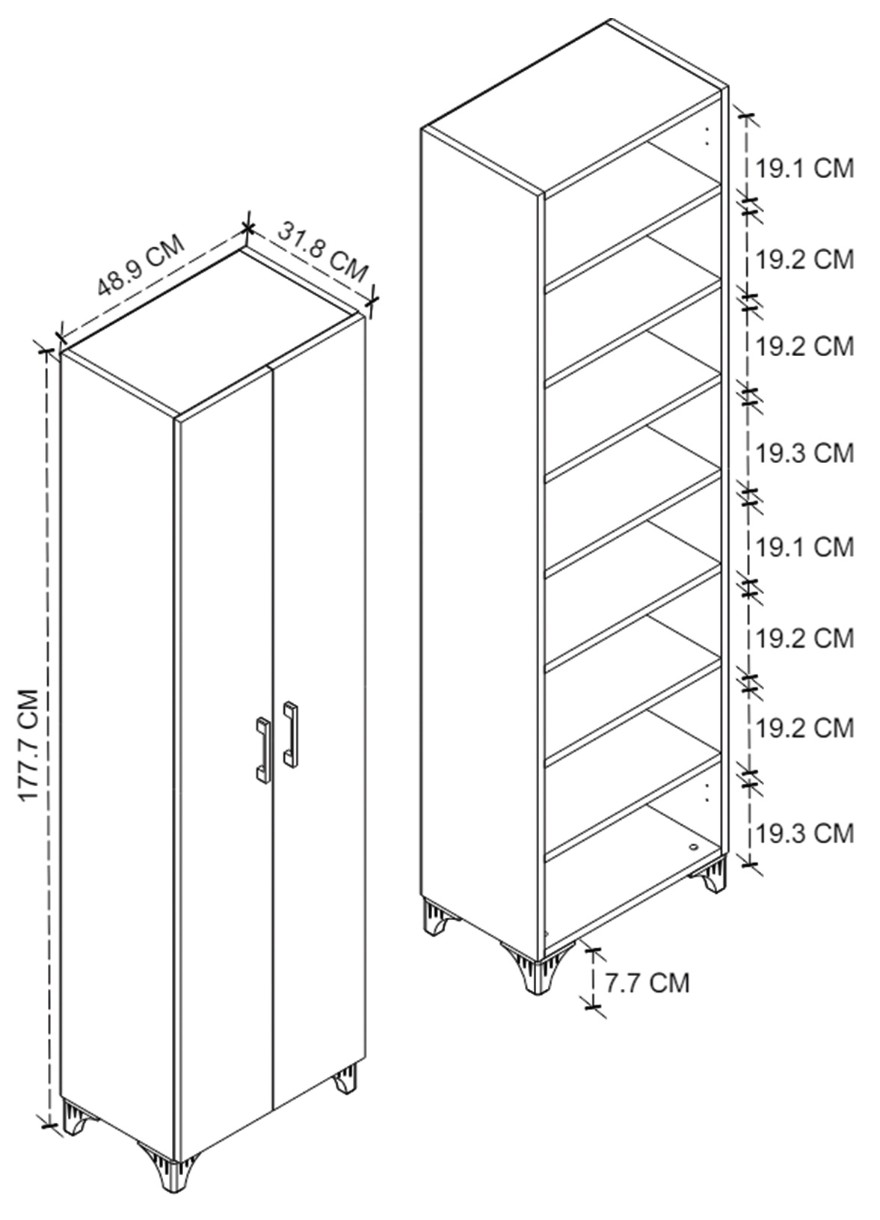 48.9 CM
31.8 CM
177.7 CM
19.1 CM
19.2 CM
19.2 CM
19.3 CM
19.1 CM
19.2 CM
19.2 CM
19.3 CM
7.7 CM