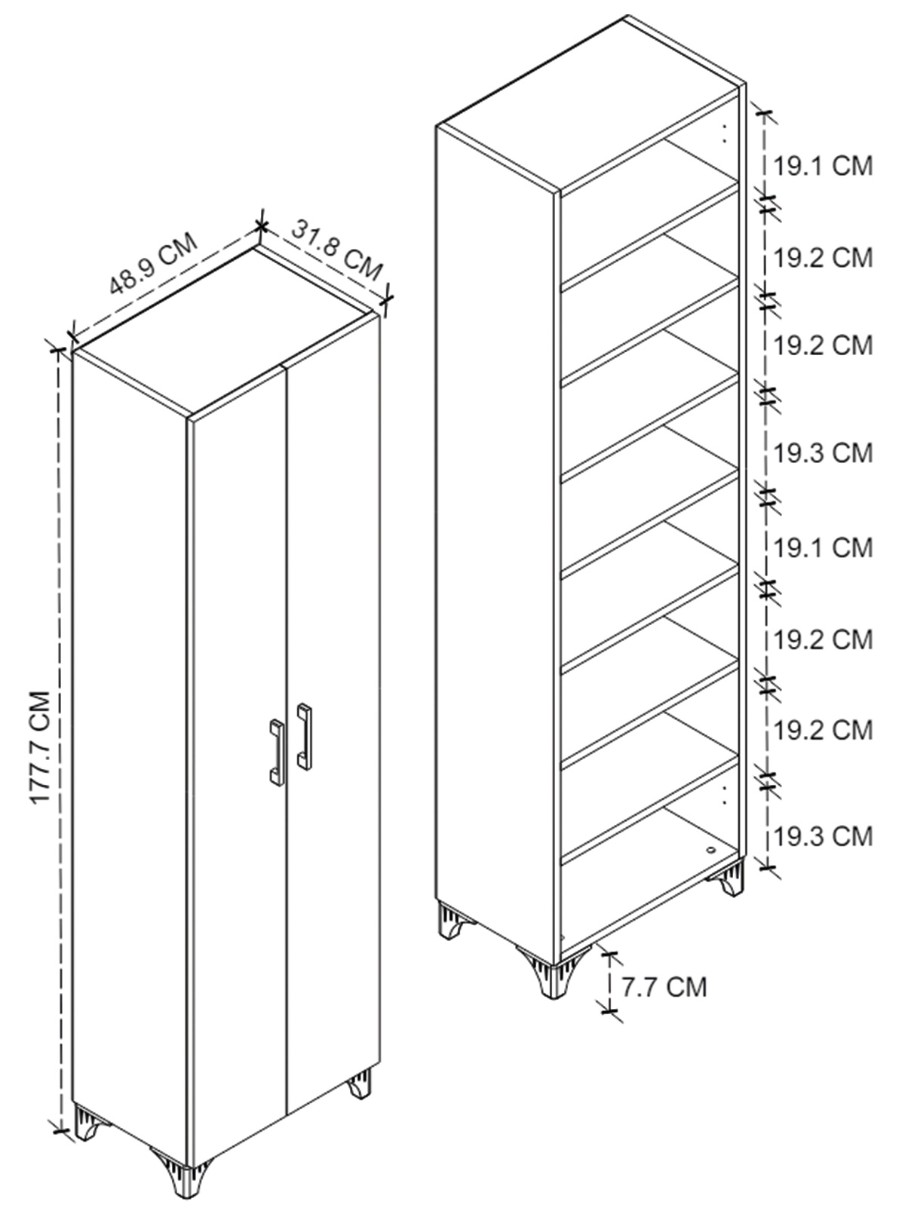 48.9 CM
31.8 CM
177.7 CM
19.1 CM
19.2 CM
19.2 CM
19.3 CM
19.1 CM
19.2 CM
19.2 CM
19.3 CM
7.7 CM