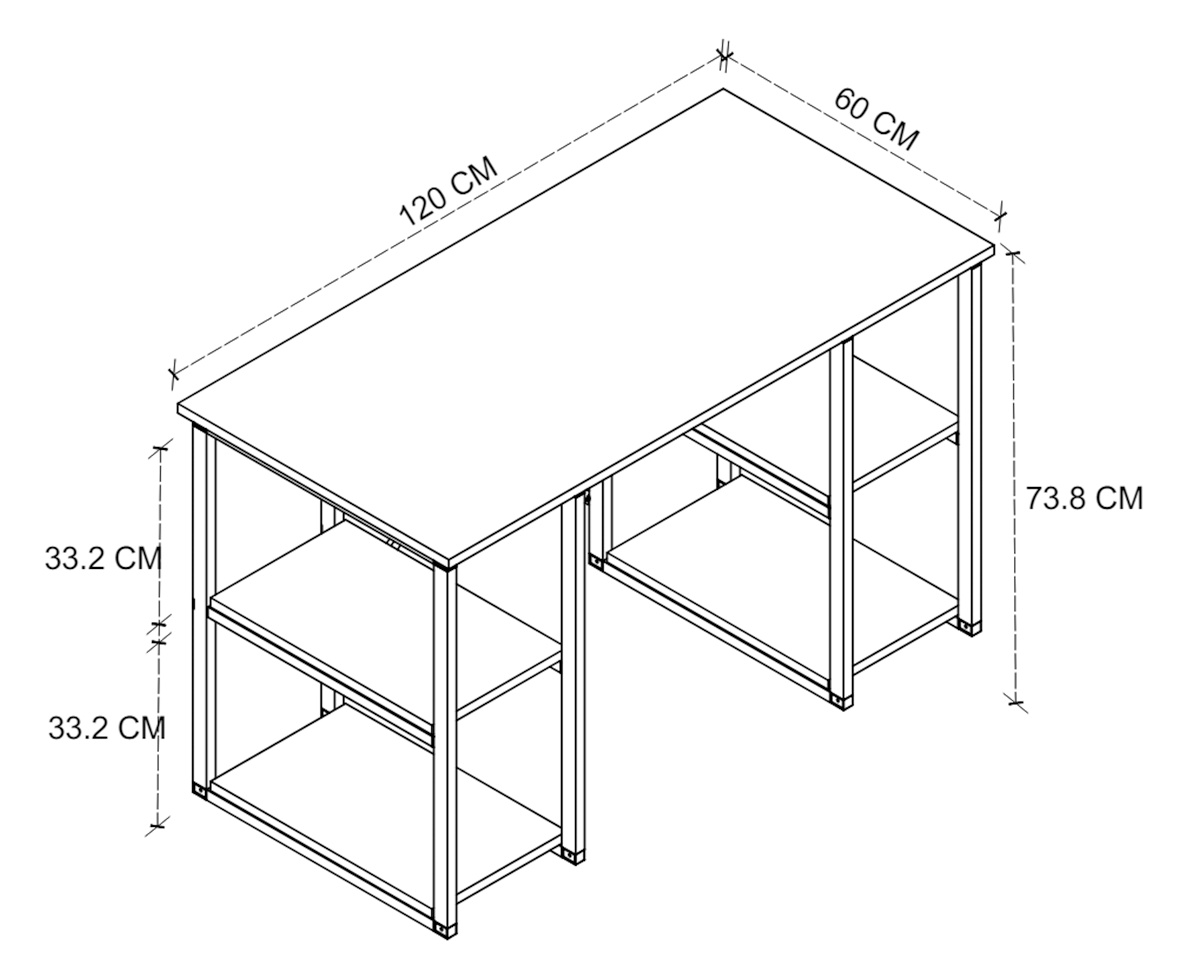 120 CM
60 CM
73.8 CM
33.2 CM
33.2 CM