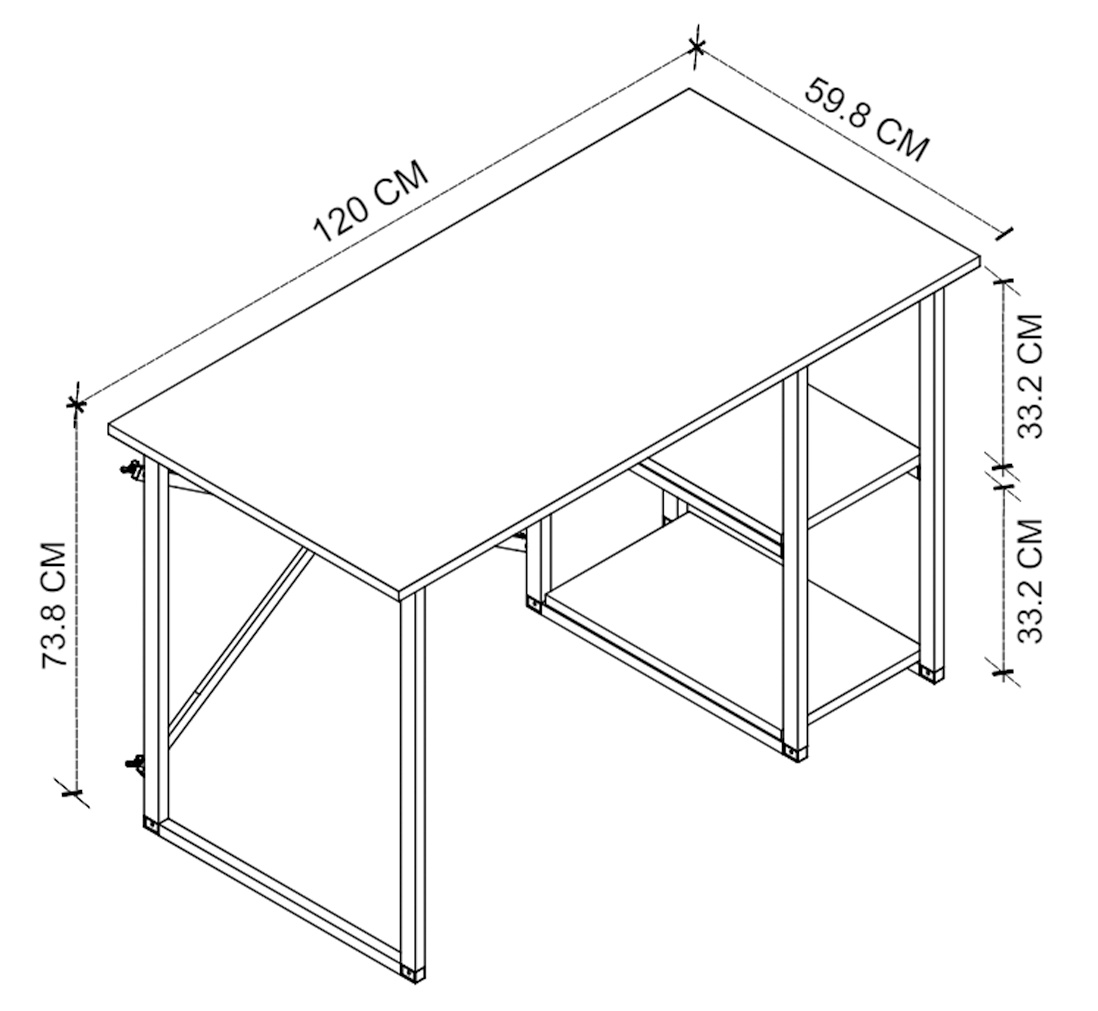 120 CM
59.8 CM
33.2 CM
33.2 CM
73.8 CM