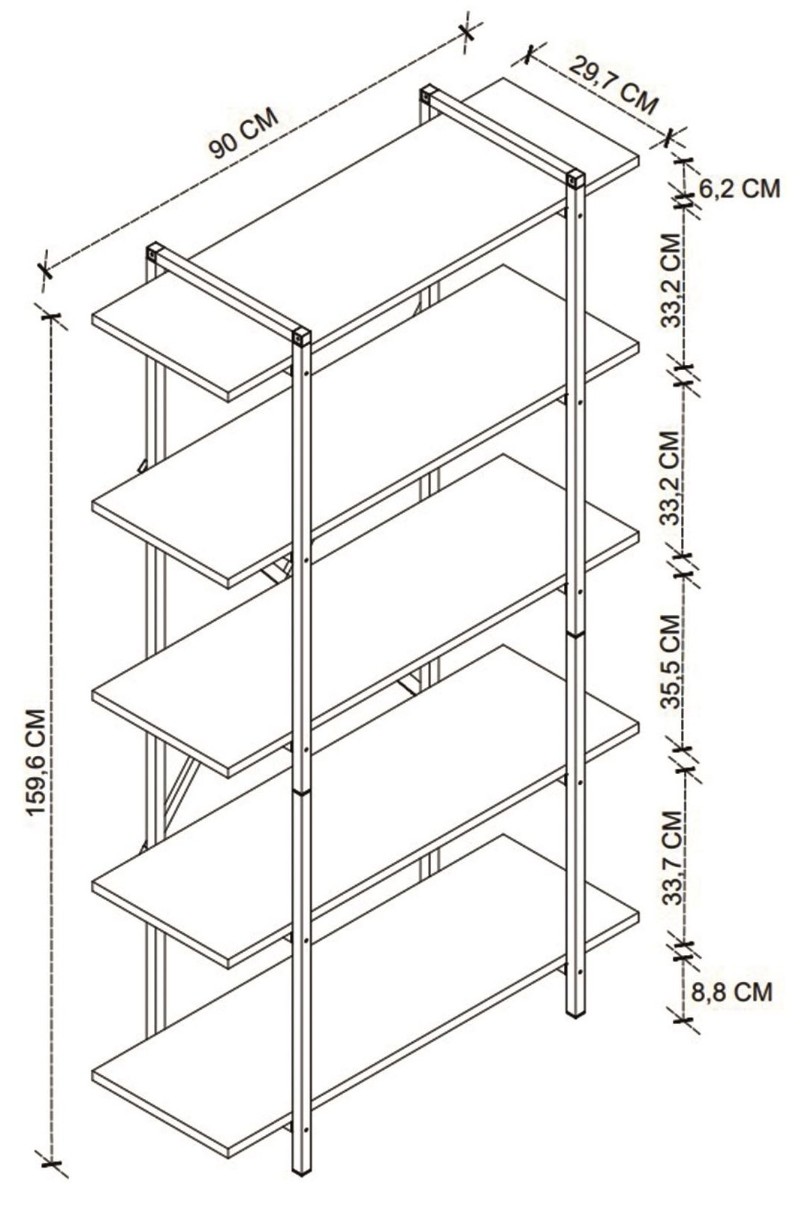 90 CM
29,7 CM
6,2 CM
33,2 CM
33,2 CM
35,5 CM
33,7 CM
8,8 CM
159,6 CM