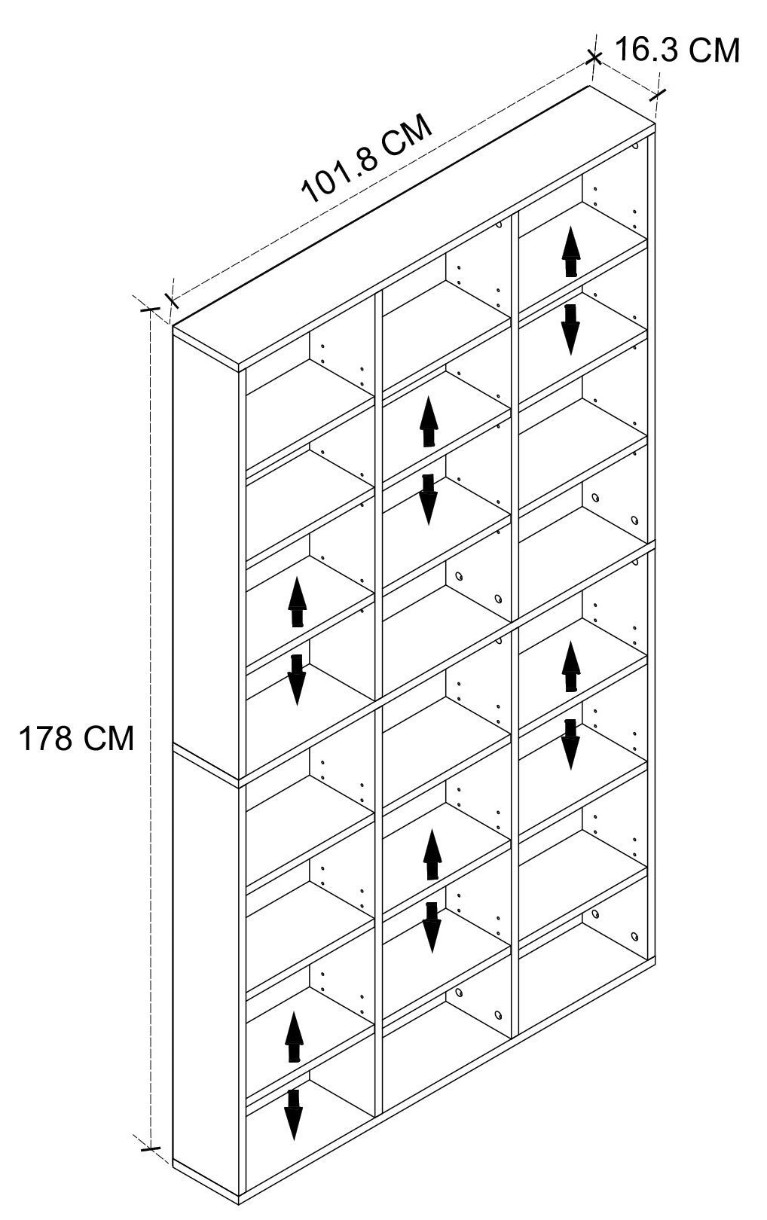 16.3 CM
101.8 CM
178 CM