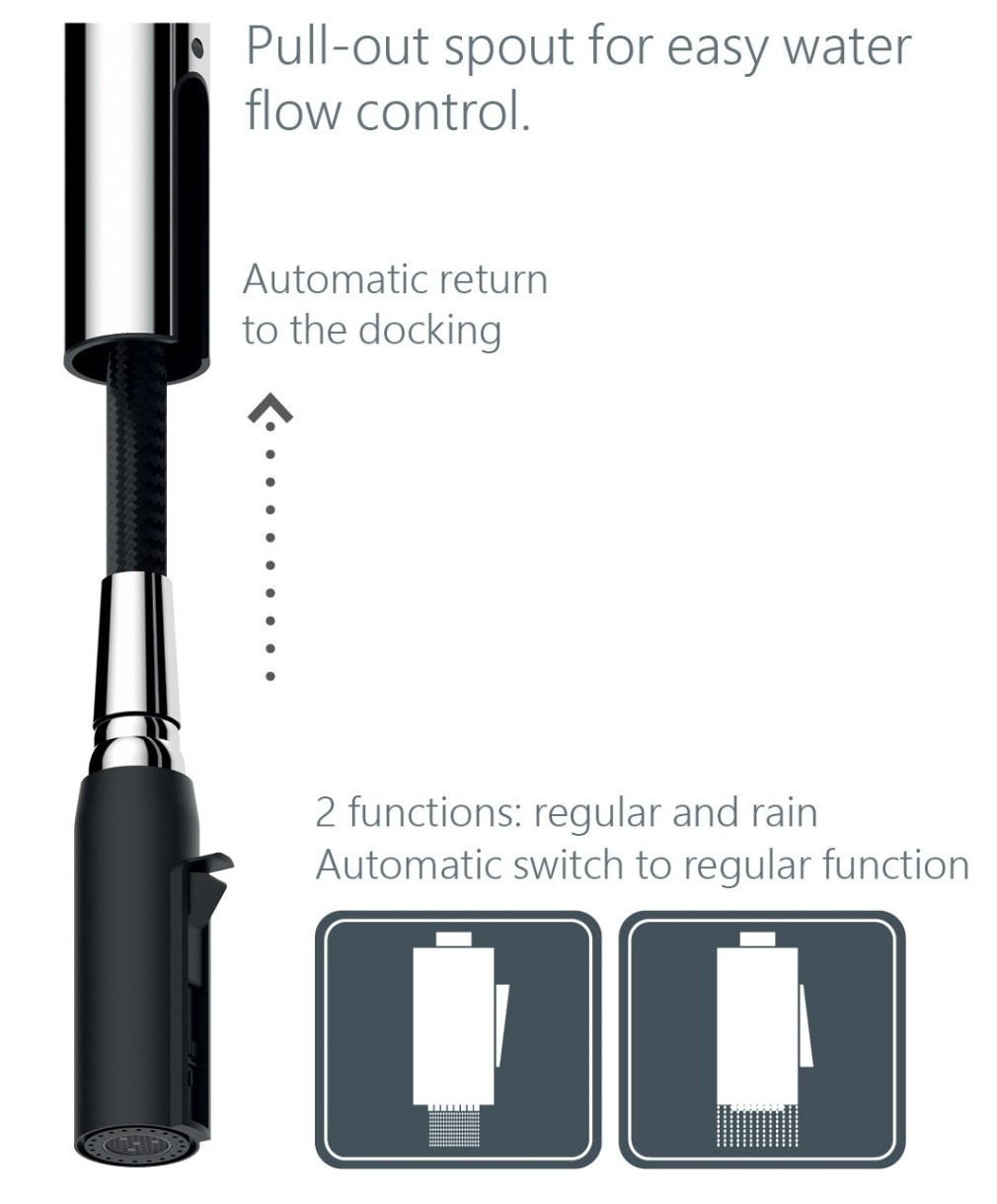 Pull-out spout for easy water flow control.

Automatic return to the docking

2 functions: regular and rain
Automatic switch to regular function