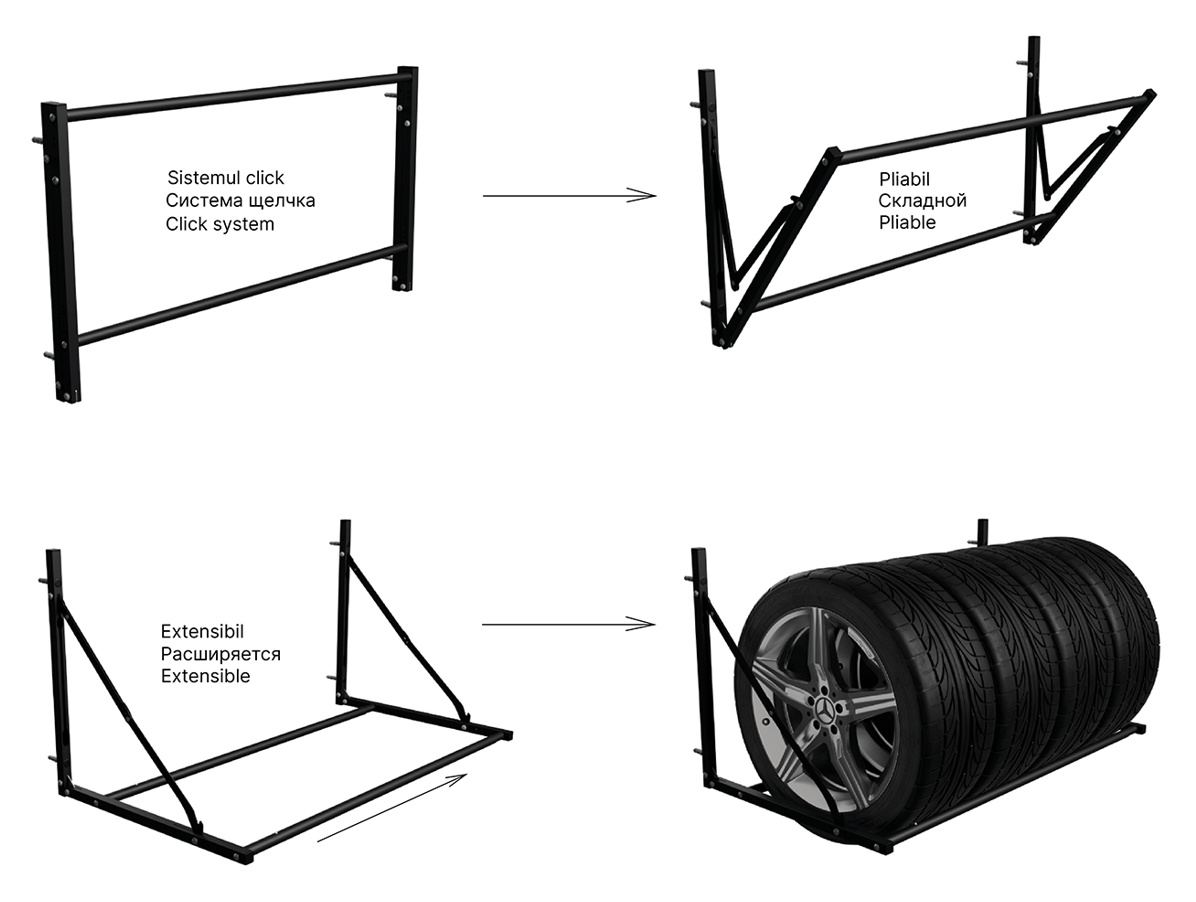 Sistemul click
Система щелчка
Click system

Pliabil
Складной
Pliable

Extensibil
Расширяется
Extensible