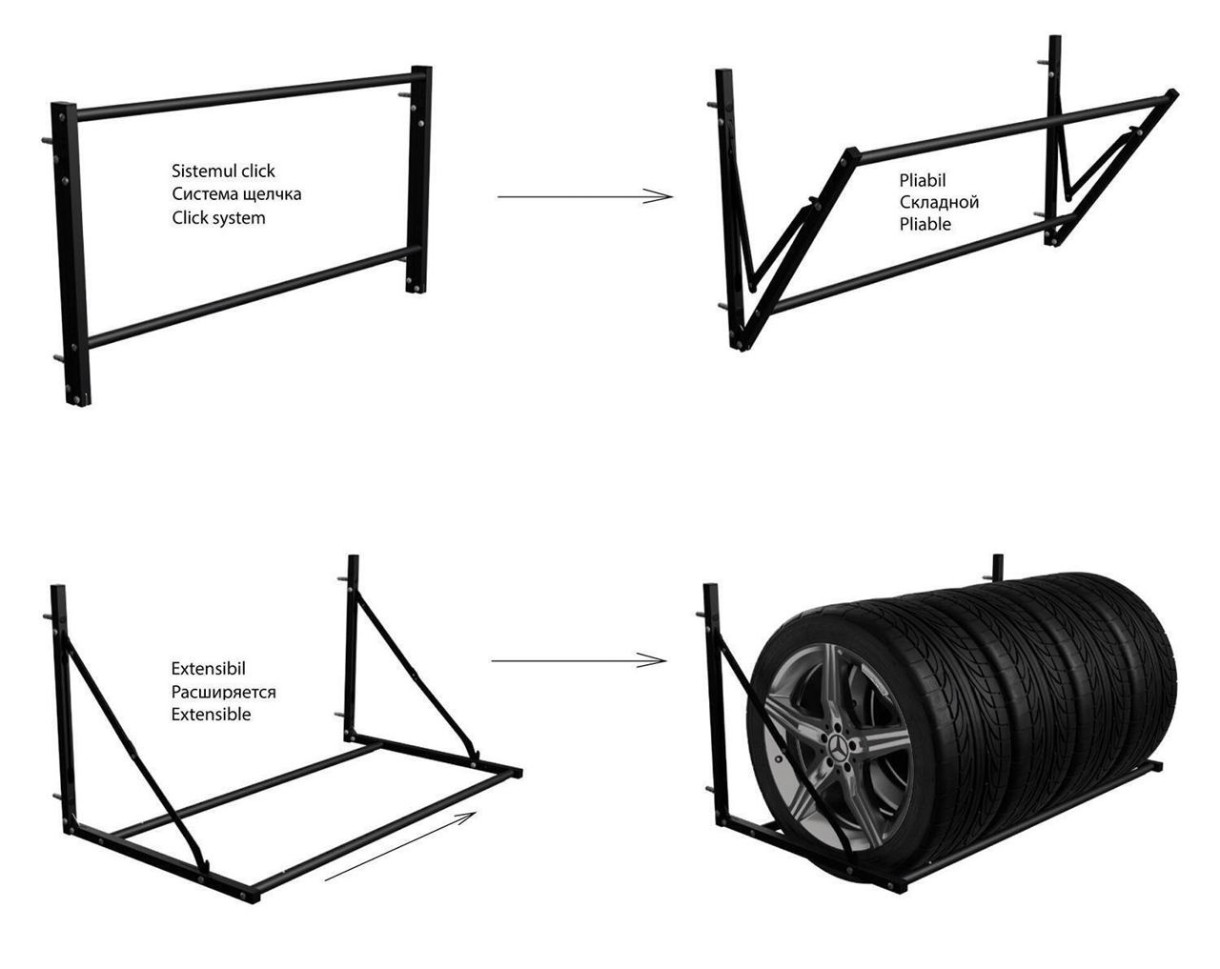 Sistemul click
Система щелчка
Click system

Pliabil
Складной
Pliable

Extensibil
Расширяется
Extensible