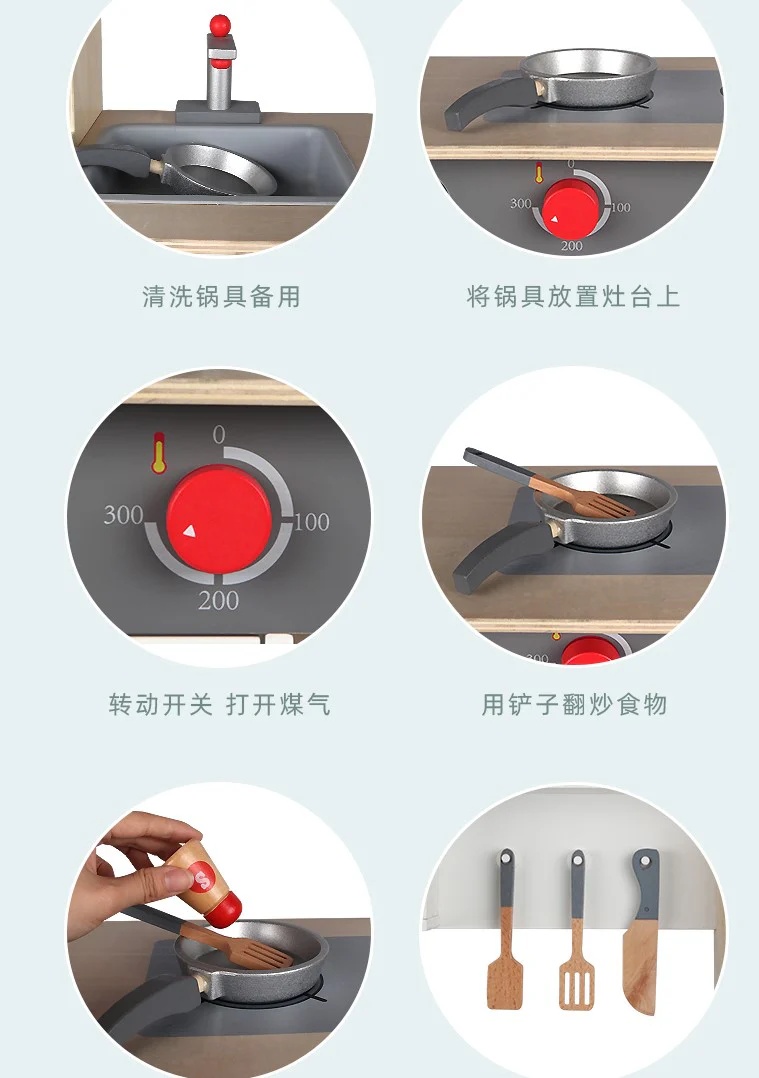 0
300
100
200

清洗锅具备用

将锅具放置灶台上

0
300
100
200

转动开关 打开煤气

用铲子翻炒食物

S