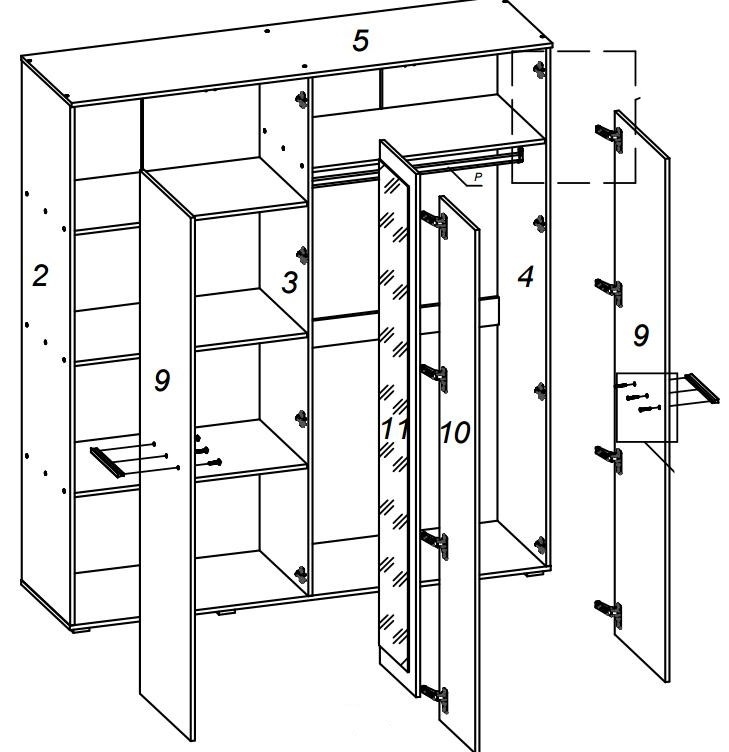 5
P
2
3
4
9
9
11
10