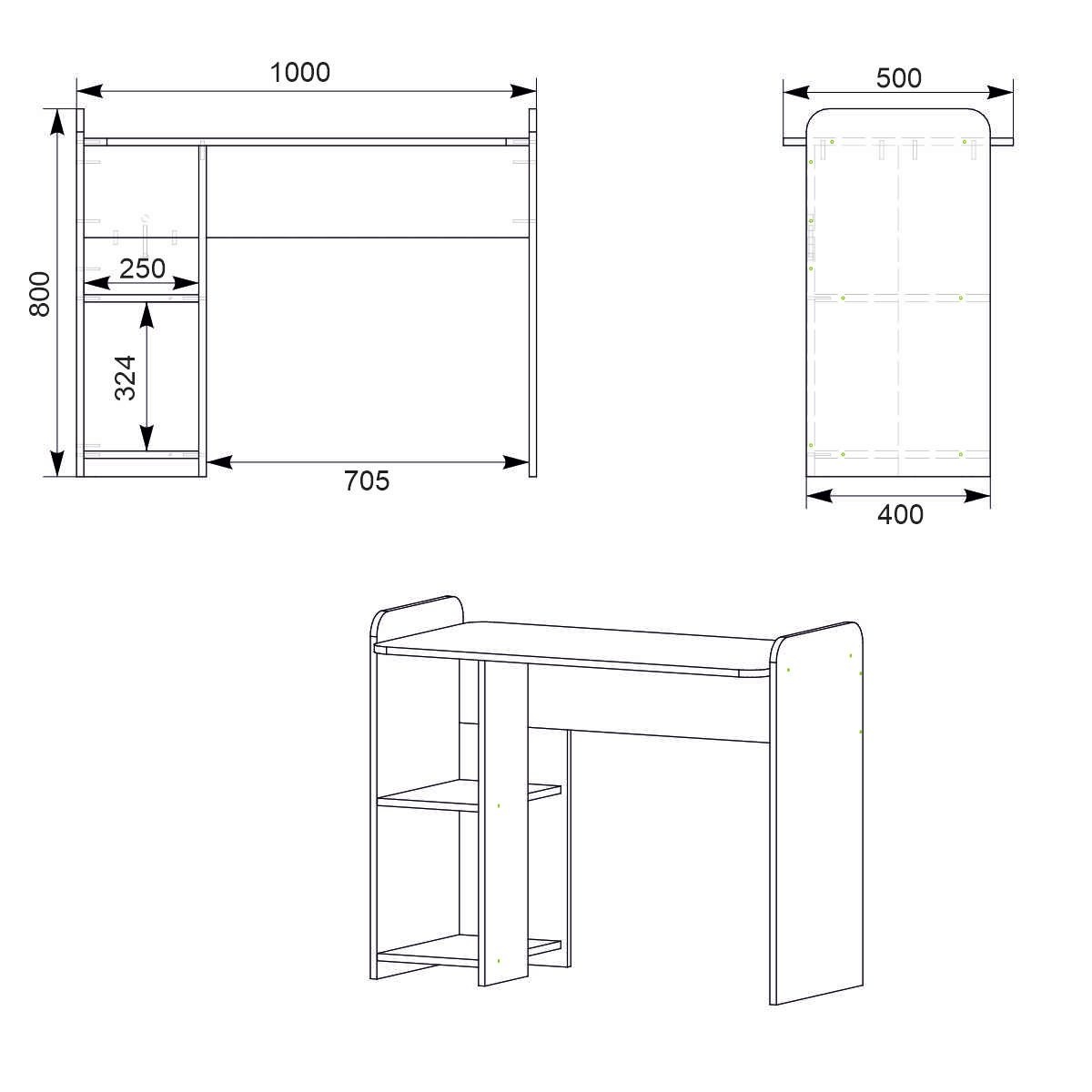 1000
800
250
324
705
500
400