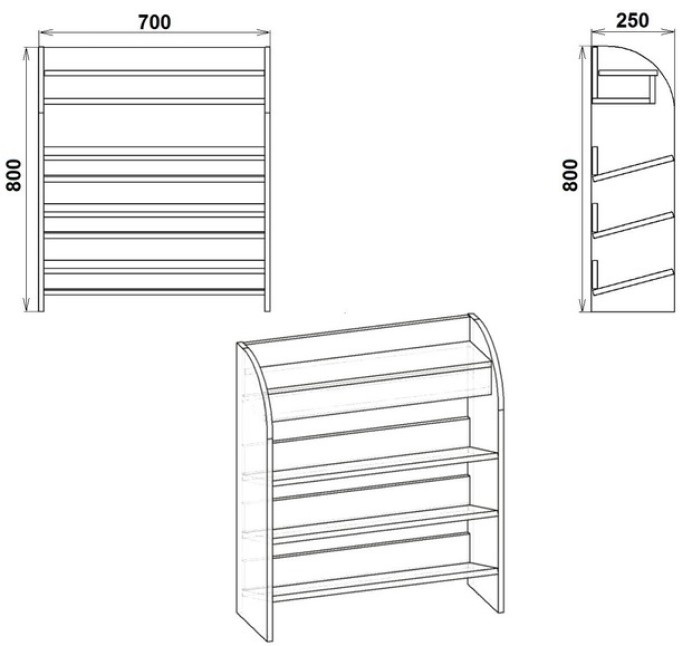 700

800

250

800