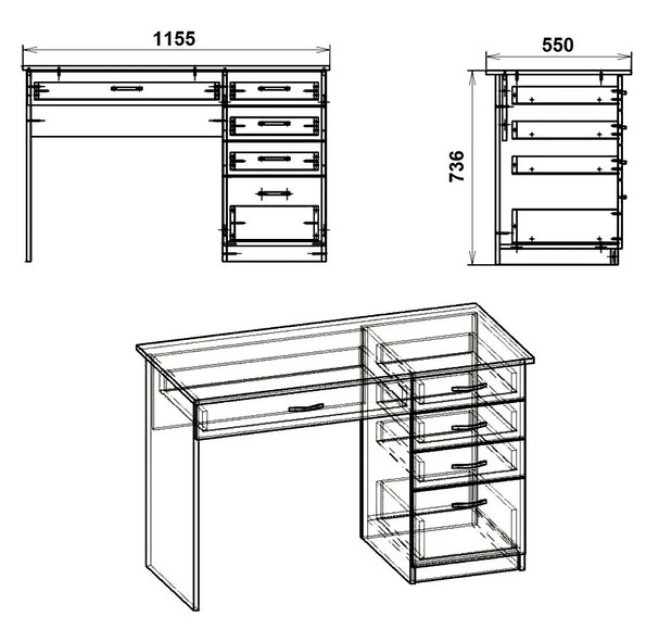 1155

550

736