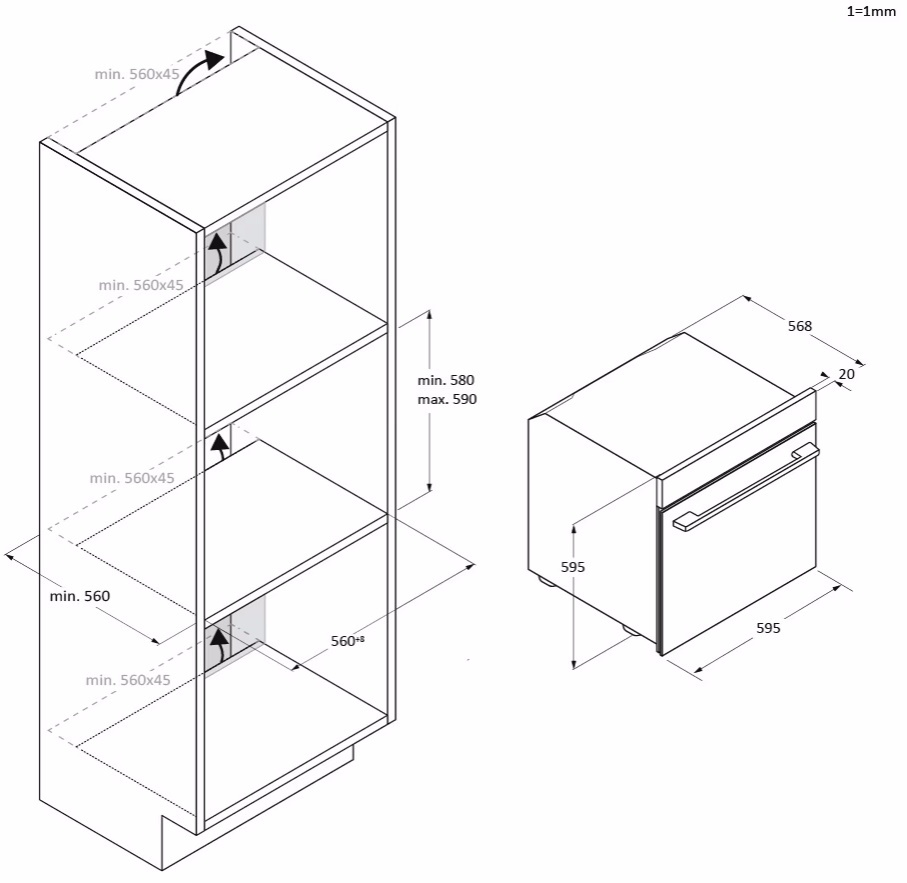 1=1mm

min. 560x45

min. 560x45

min. 580
max. 590

min. 560x45

min. 560

$560^{+8}$

min. 560x45

568

20

595

595