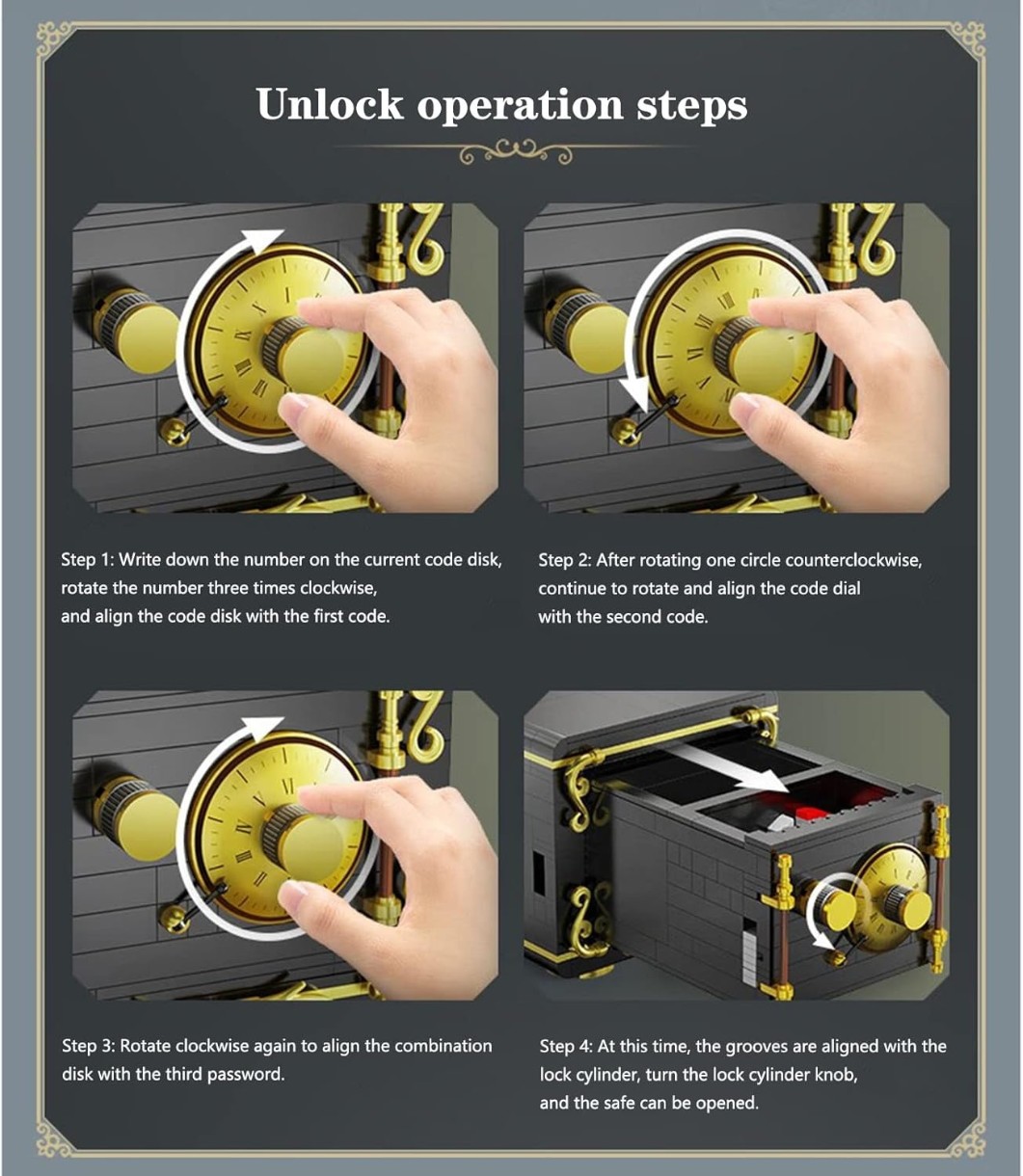 Unlock operation steps

Step 1: Write down the number on the current code disk, rotate the number three times clockwise, and align the code disk with the first code.

Step 2: After rotating one circle counterclockwise, continue to rotate and align the code dial with the second code.

Step 3: Rotate clockwise again to align the combination disk with the third password.

Step 4: At this time, the grooves are aligned with the lock cylinder, turn the lock cylinder knob, and the safe can be opened.