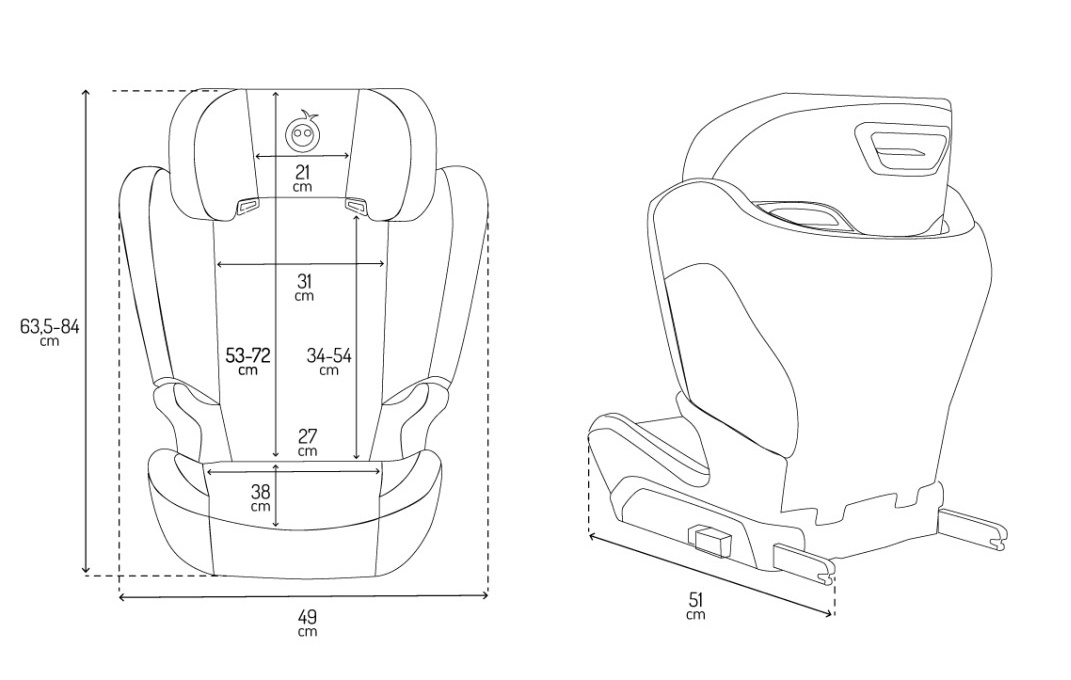 21
cm

31
cm

63,5-84
cm

53-72
cm

34-54
cm

27
cm

38
cm

49
cm

51
cm