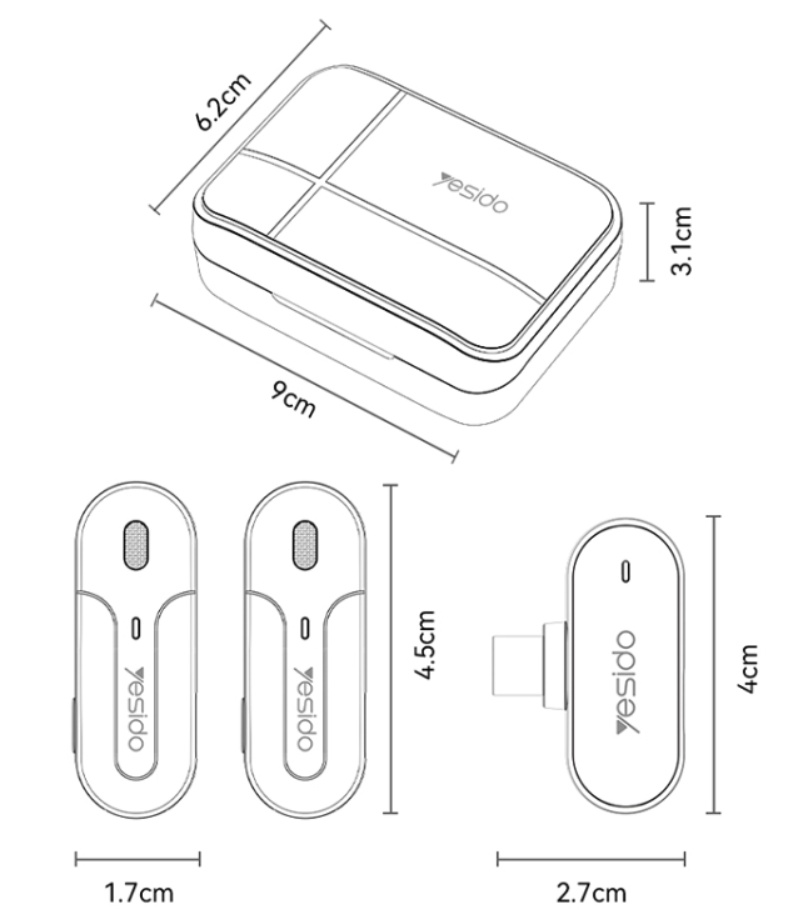 6.2cm

yesido

3.1cm

9cm

yesido

yesido

4.5cm

yesido

4cm

1.7cm

2.7cm