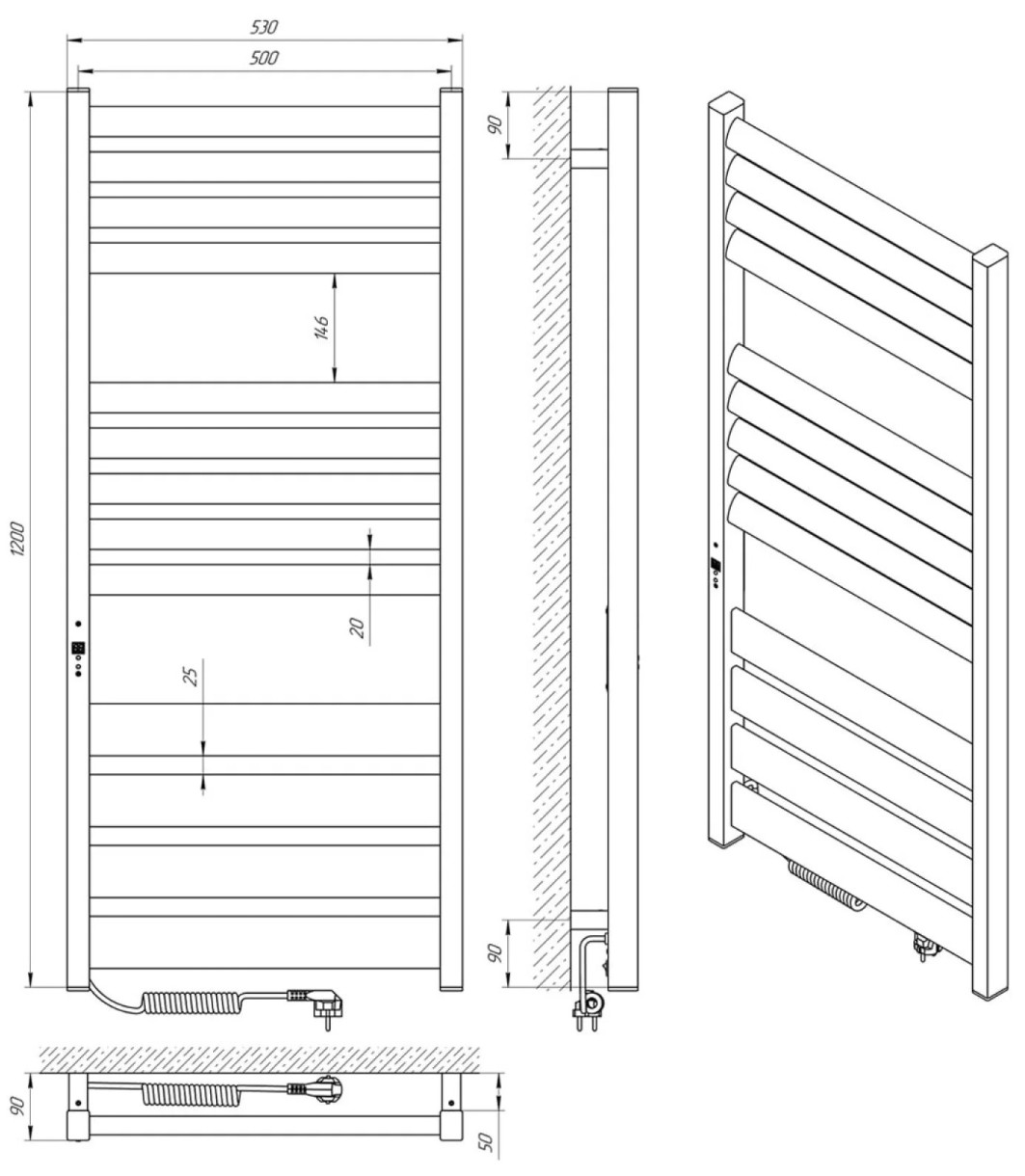 530
500
1200
146
20
25
90
90
90
50